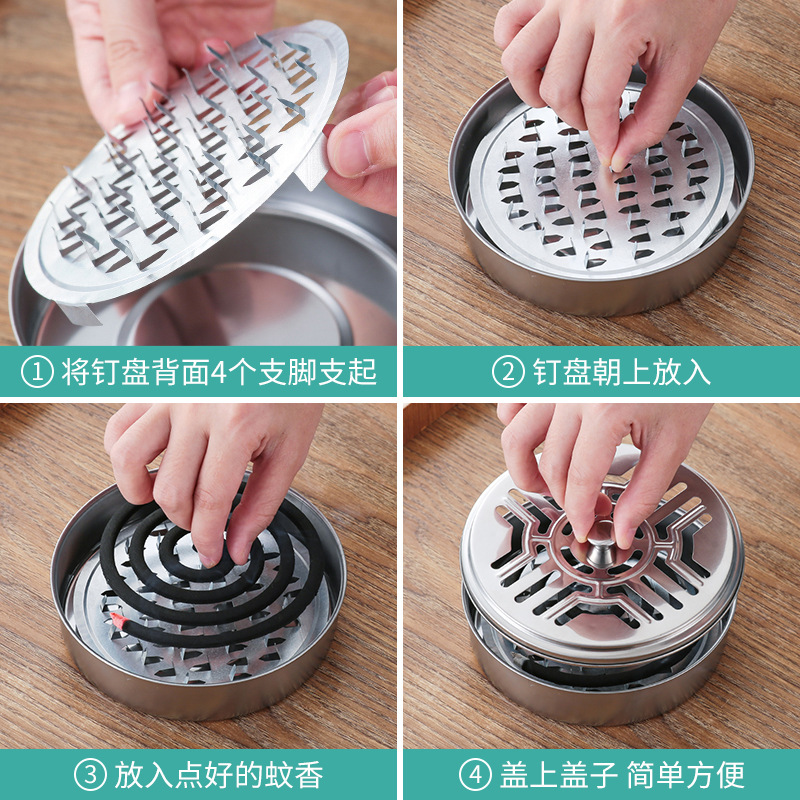 ① 将钉盘背面4个支脚支起

② 钉盘朝上放入

③ 放入点好的蚊香

④ 盖上盖子 简单方便