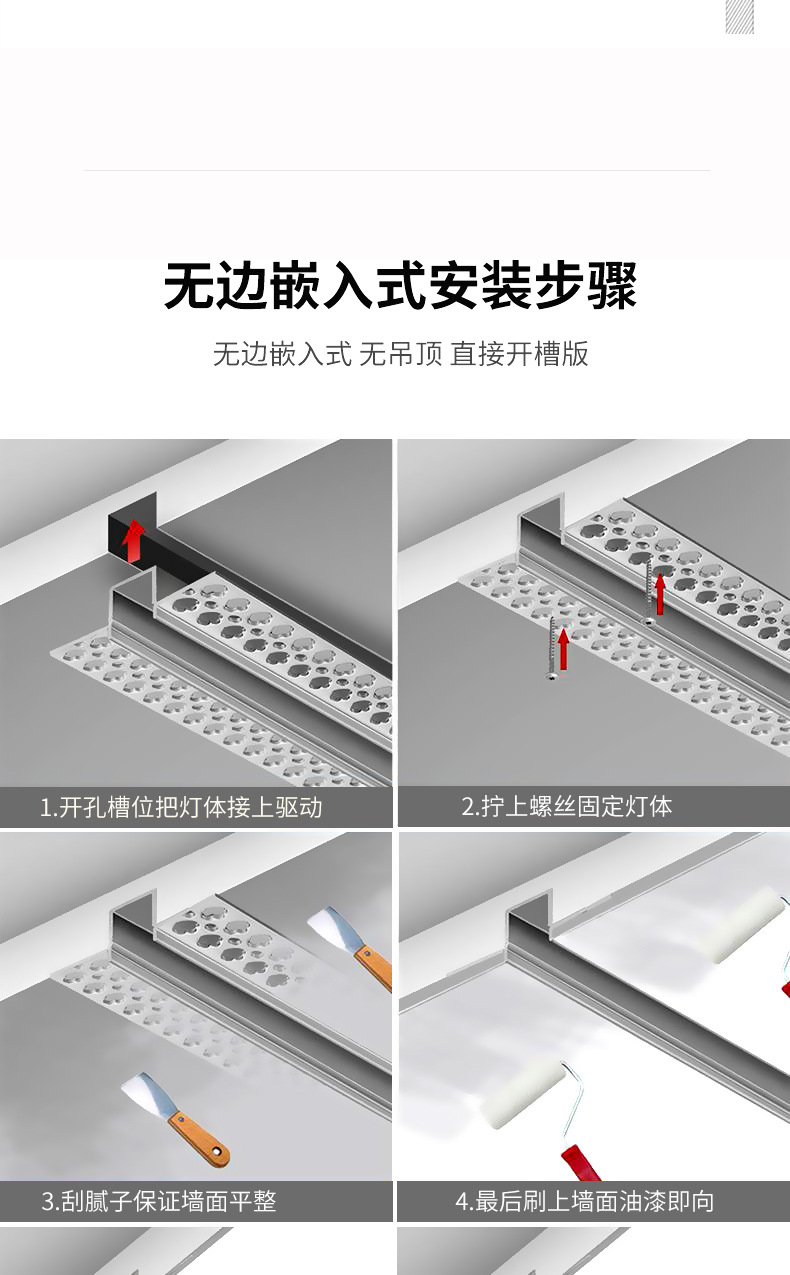 无边嵌入式安装步骤

无边嵌入式 无吊顶 直接开槽版

1.开孔槽位把灯体接上驱动

2.拧上螺丝固定灯体

3.刮腻子保证墙面平整

4.最后刷上墙面油漆即向