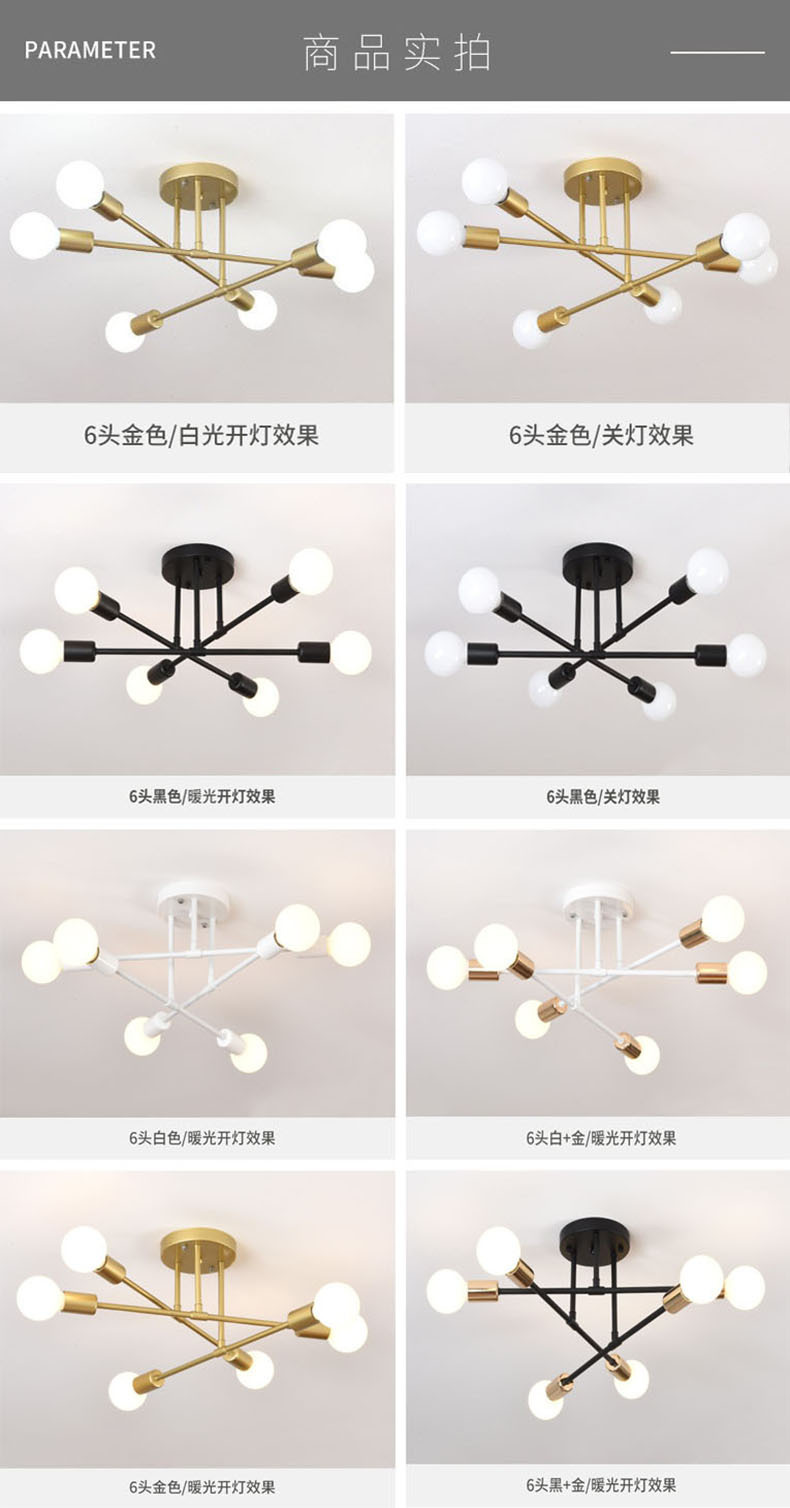 PARAMETER 商品实拍

6头金色/白光开灯效果

6头金色/关灯效果

6头黑色/暖光开灯效果

6头黑色/关灯效果

6头白色/暖光开灯效果

6头白+金/暖光开灯效果

6头金色/暖光开灯效果

6头黑+金/暖光开灯效果