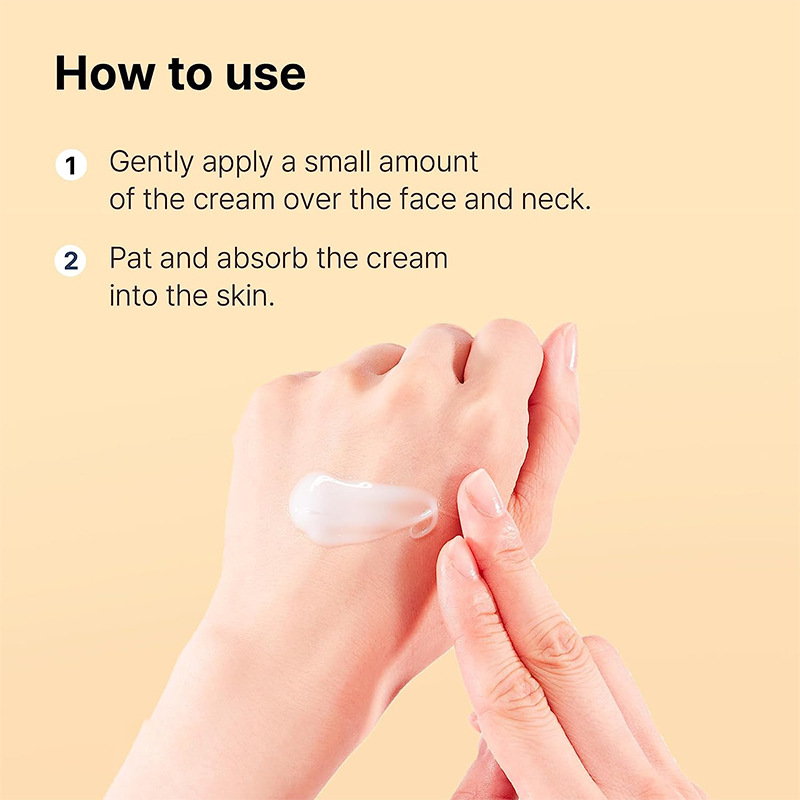 How to use

1 Gently apply a small amount of the cream over the face and neck.

2 Pat and absorb the cream into the skin.