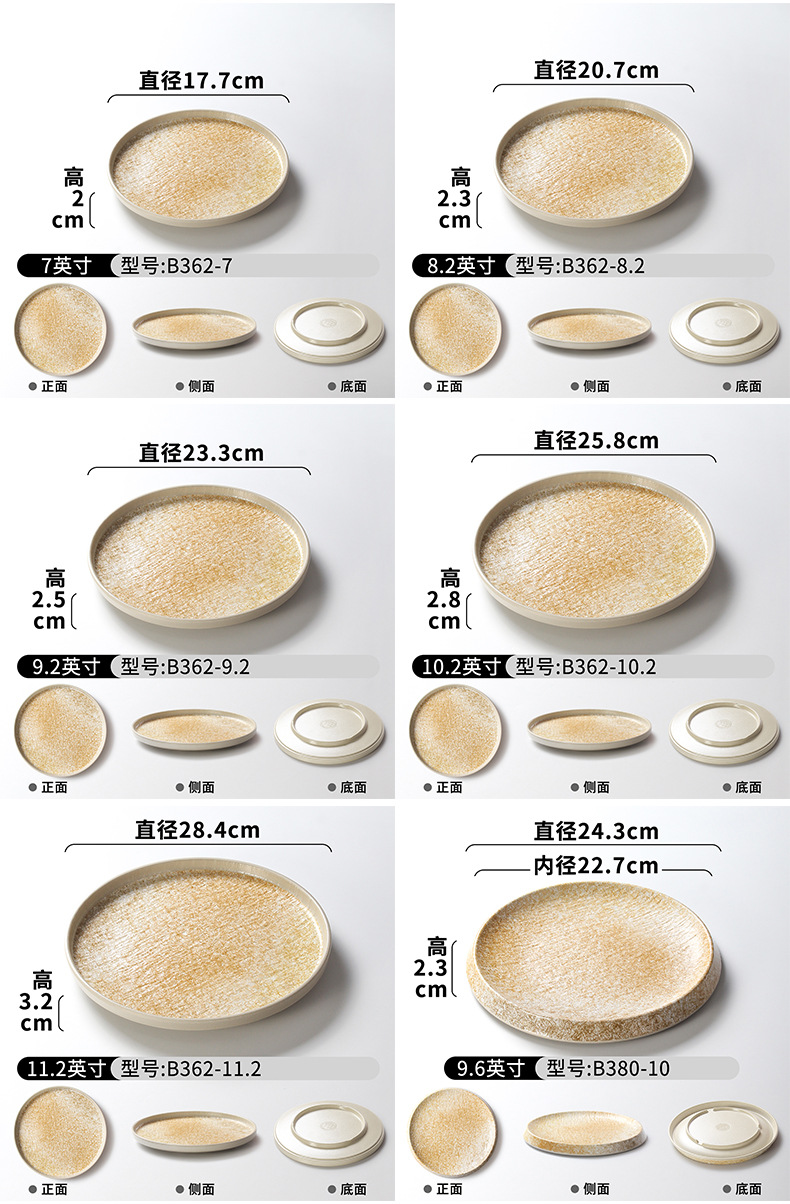 直径17.7cm

高
2
cm

7英寸 型号:B362-7

正面 侧面 底面

直径20.7cm

高
2.3
cm

8.2英寸 型号:B362-8.2

正面 侧面 底面

直径23.3cm

高
2.5
cm

9.2英寸 型号:B362-9.2

正面 侧面 底面

直径25.8cm

高
2.8
cm

10.2英寸 型号:B362-10.2

正面 侧面 底面

直径28.4cm

高
3.2
cm

11.2英寸 型号:B362-11.2

正面 侧面 底面

直径24.3cm

内径22.7cm

高
2.3
cm

9.6英寸 型号:B380-10

正面 侧面 底面