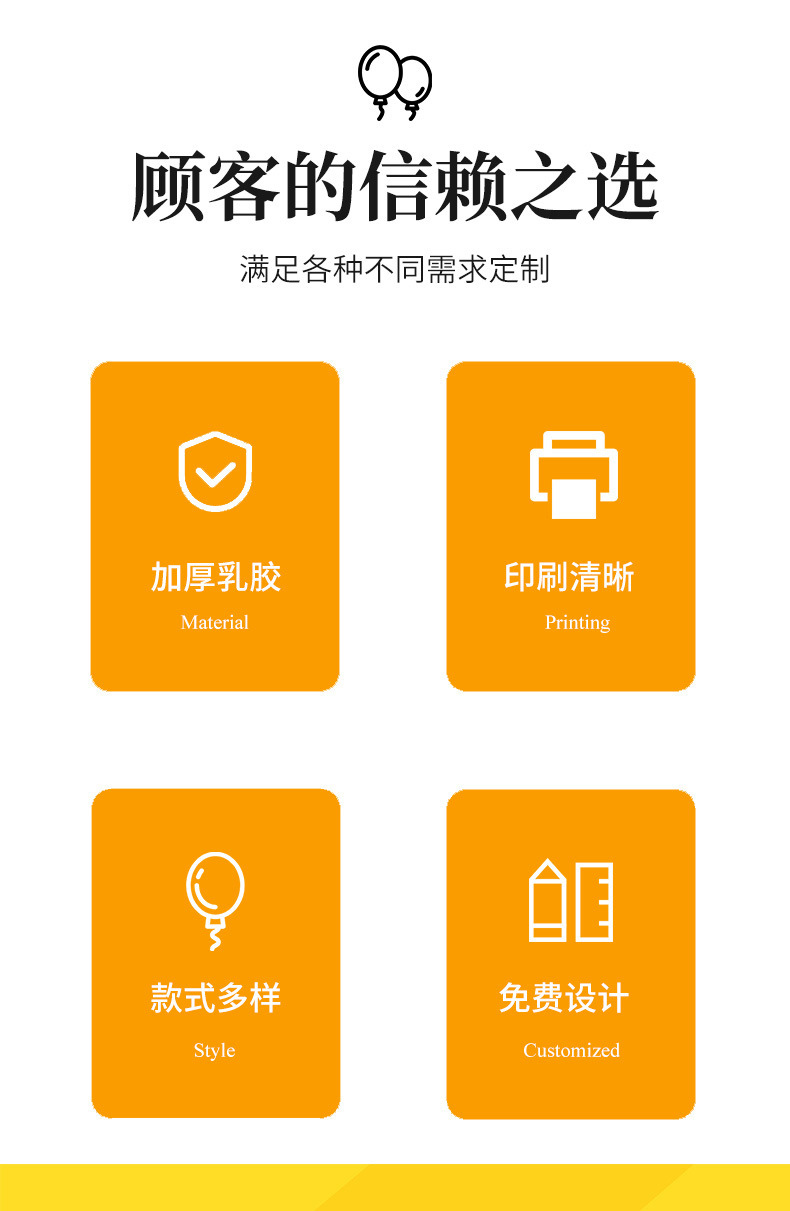 顾客的信赖之选

满足各种不同需求定制

加厚乳胶
Material

印刷清晰
Printing

款式多样
Style

免费设计
Customized