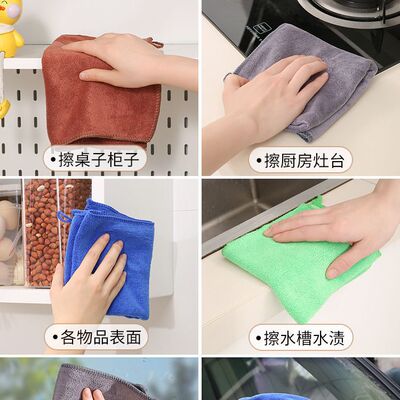 •擦桌子柜子

•擦厨房灶台

•各物品表面

•擦水槽水渍