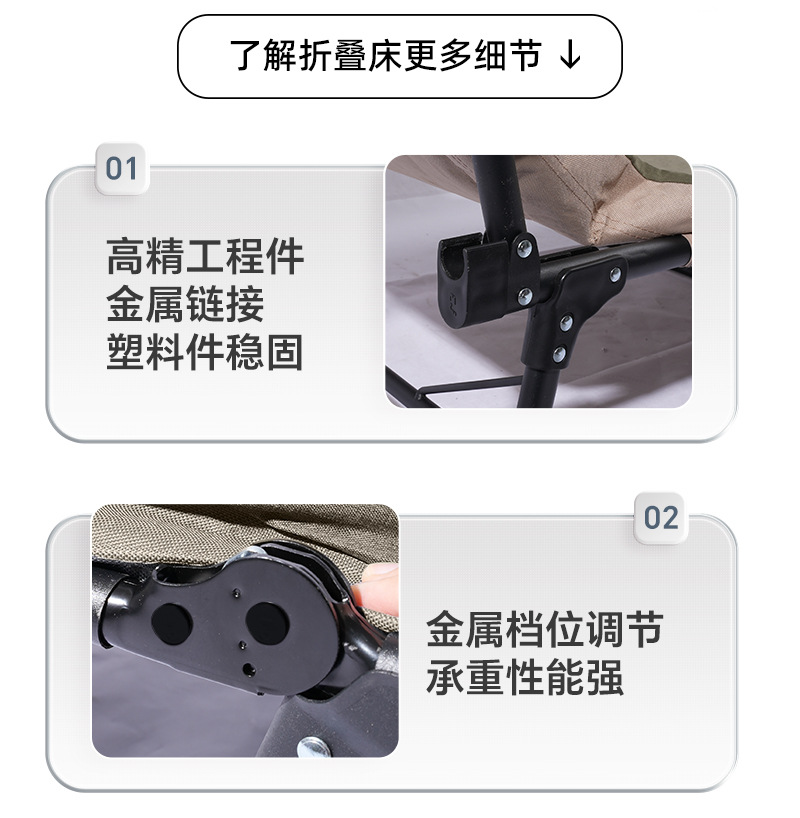 了解折叠床更多细节 ↓

01

高精工程件
金属链接
塑料件稳固

02

金属档位调节
承重性能强