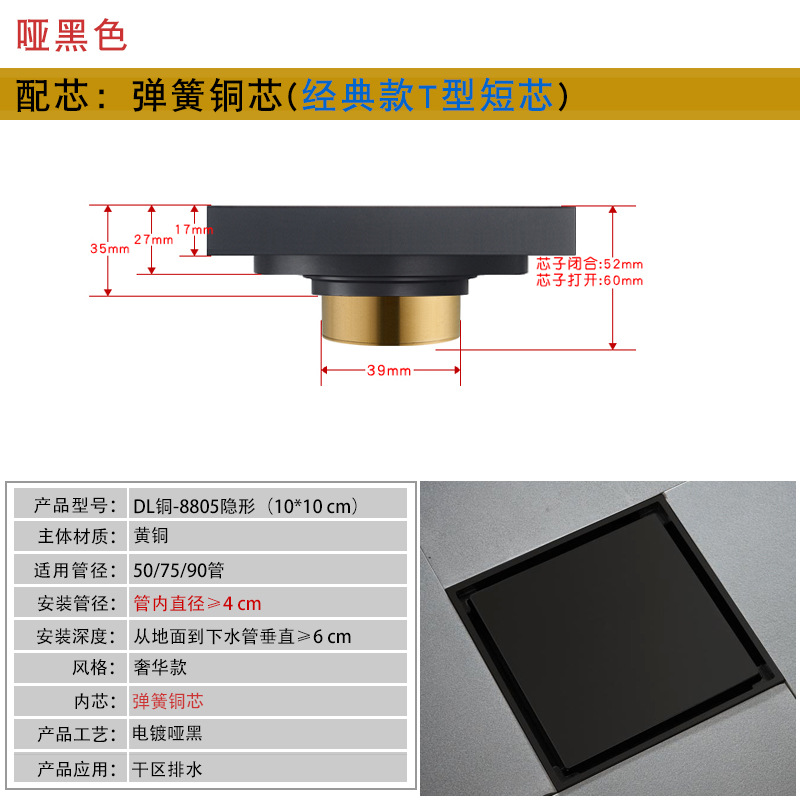 哑黑色

配芯：弹簧铜芯(经典款T型短芯)

35mm
27mm
17mm
芯子闭合:52mm
芯子打开:60mm
39mm

| 产品型号： | DL铜-8805隐形（10*10 cm） |
|---|---|
| 主体材质： | 黄铜 |
| 适用管径： | 50/75/90管 |
| 安装管径： | 管内直径≥4 cm |
| 安装深度： | 从地面到下水管垂直≥6 cm |
| 风格： | 奢华款 |
| 内芯： | 弹簧铜芯 |
| 产品工艺： | 电镀哑黑 |
| 产品应用： | 干区排水 |