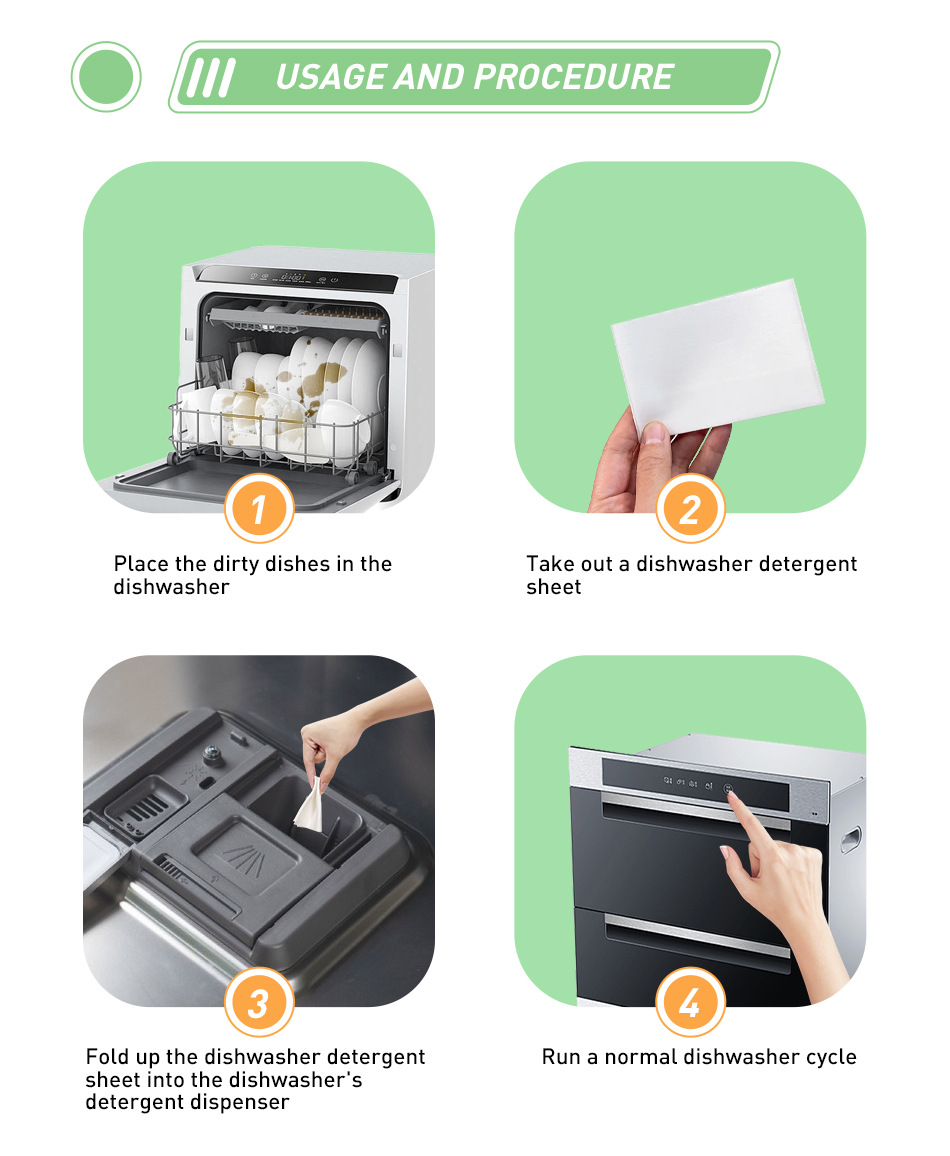 USAGE AND PROCEDURE

1

Place the dirty dishes in the dishwasher

2

Take out a dishwasher detergent sheet

3

Fold up the dishwasher detergent sheet into the dishwasher's detergent dispenser

4

Run a normal dishwasher cycle