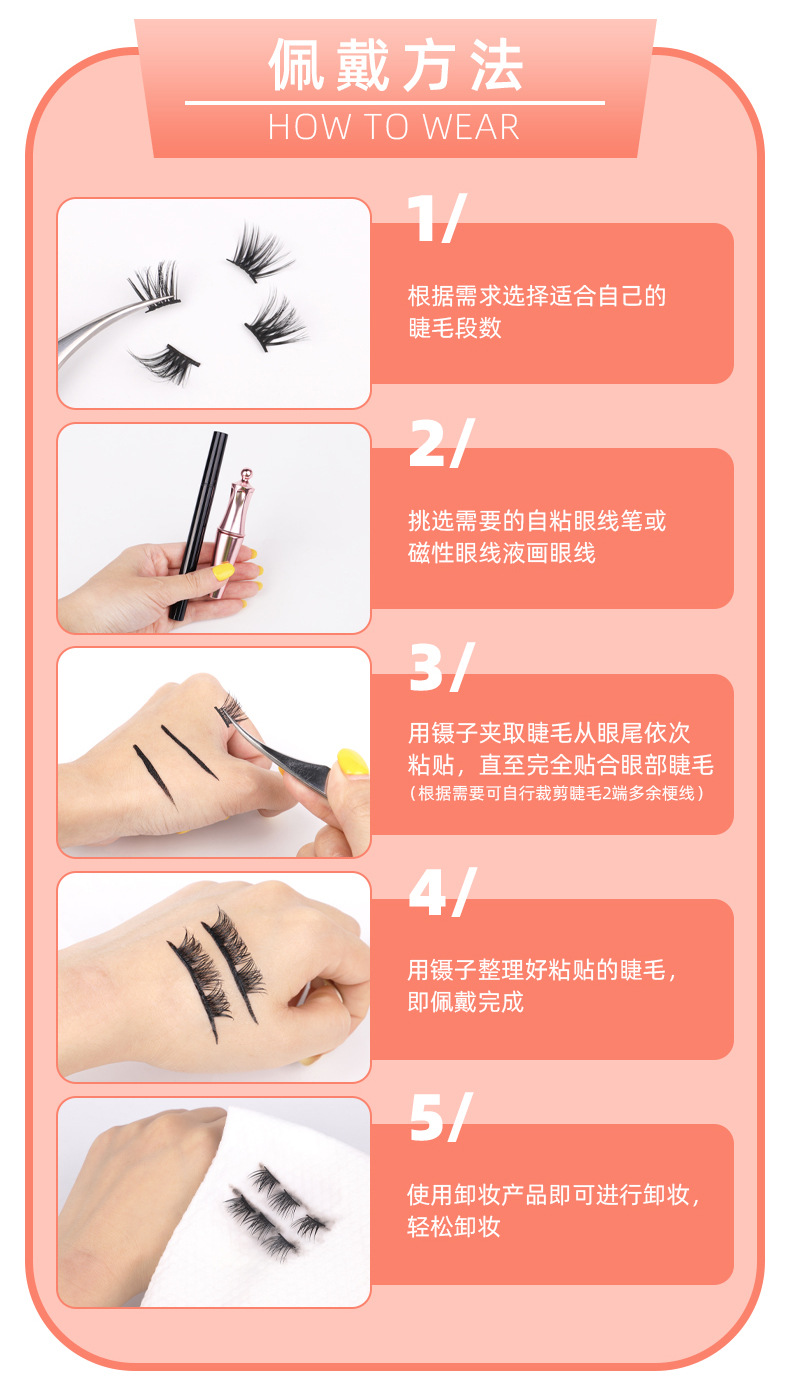 佩戴方法
HOW TO WEAR

1/
根据需求选择适合自己的睫毛段数

2/
挑选需要的自粘眼线笔或磁性眼线液画眼线

3/
用镊子夹取睫毛从眼尾依次粘贴，直至完全贴合眼部睫毛
（根据需要可自行裁剪睫毛2端多余梗线）

4/
用镊子整理好粘贴的睫毛，即佩戴完成

5/
使用卸妆产品即可进行卸妆，轻松卸妆