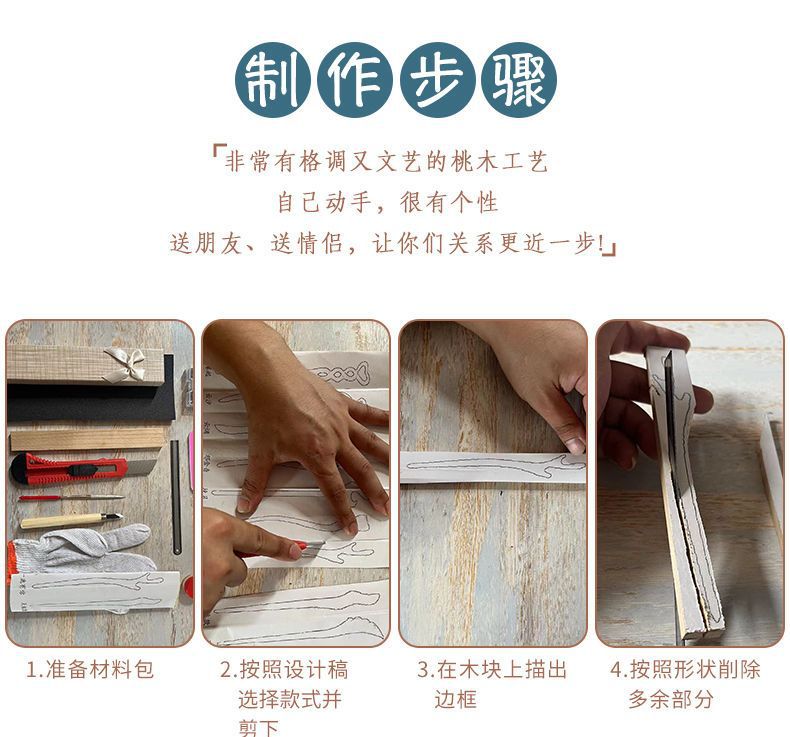 制作步骤

「非常有格调又文艺的桃木工艺
自己动手，很有个性
送朋友、送情侣，让你们关系更近一步!」

1.准备材料包

2.按照设计稿选择款式并剪下

3.在木块上描出边框

4.按照形状削除多余部分