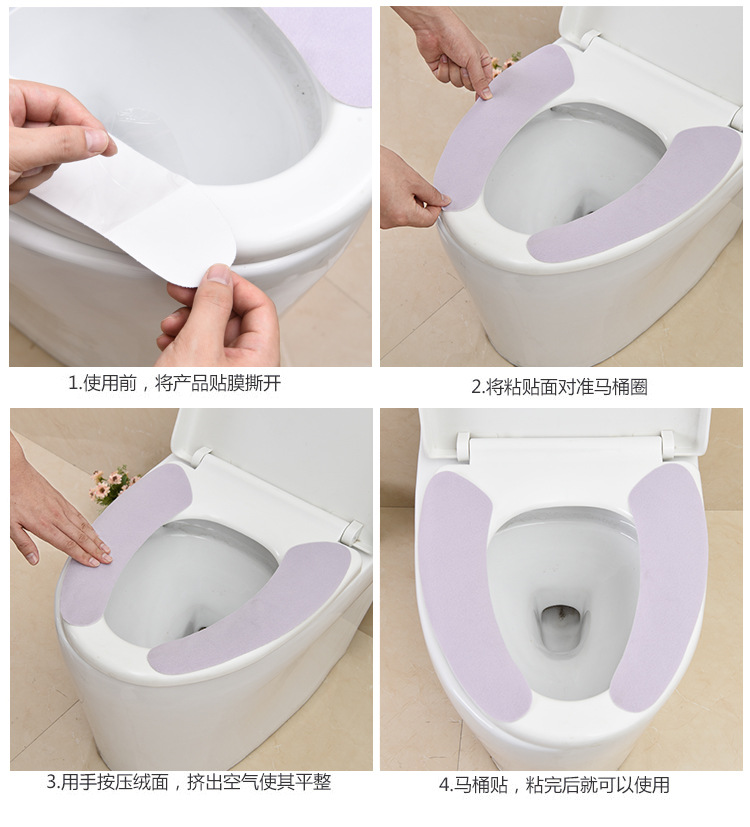 1.使用前，将产品贴膜撕开

2.将粘贴面对准马桶圈

3.用手按压绒面，挤出空气使其平整

4.马桶贴，粘完后就可以使用