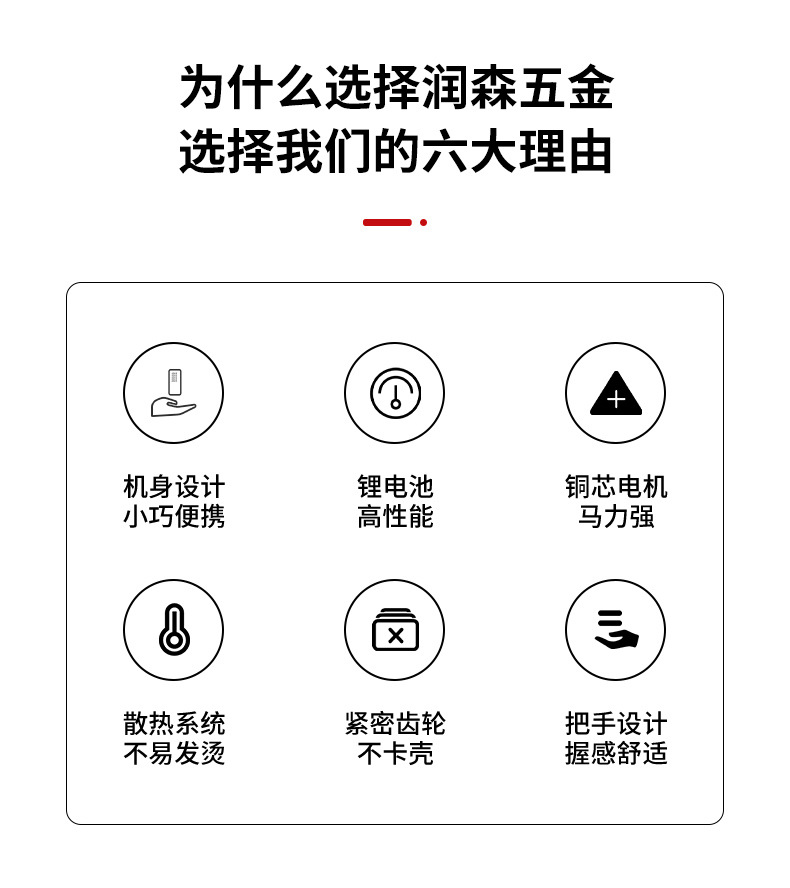 为什么选择润森五金
选择我们的六大理由

机身设计
小巧便携

锂电池
高性能

铜芯电机
马力强

散热系统
不易发烫

紧密齿轮
不卡壳

把手设计
握感舒适