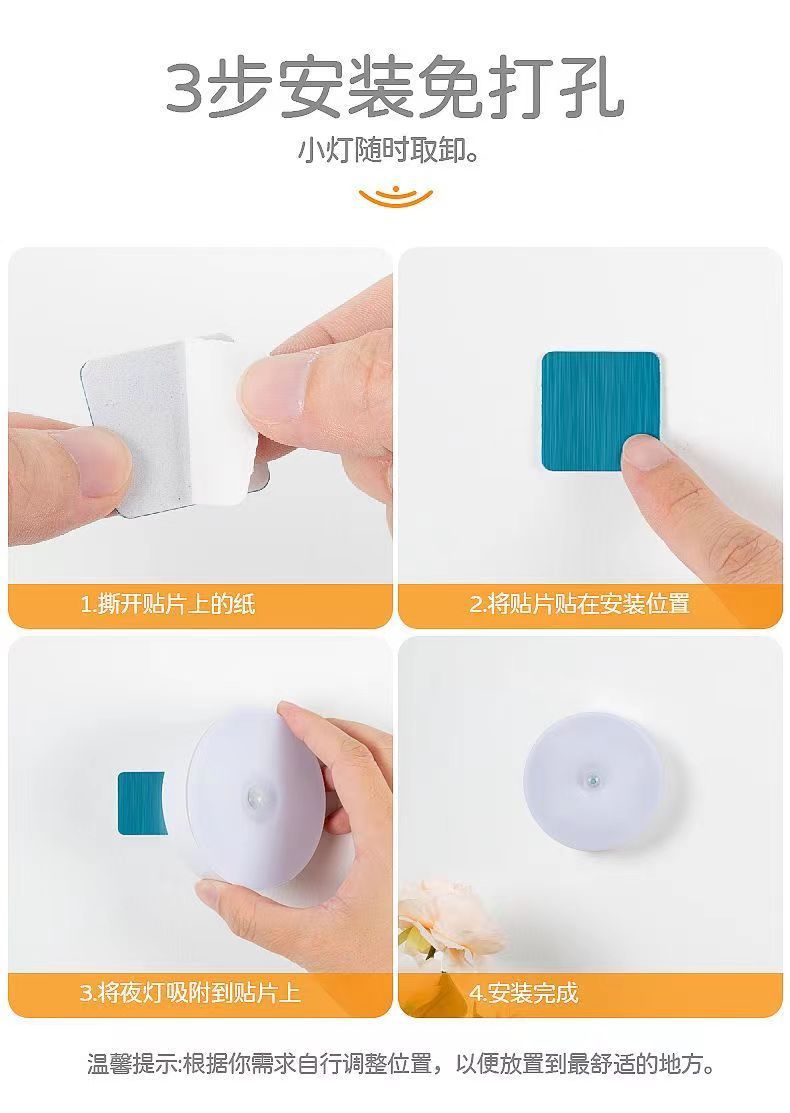 3步安装免打孔

小灯随时取卸。

1.撕开贴片上的纸

2.将贴片贴在安装位置

3.将夜灯吸附到贴片上

4.安装完成

温馨提示:根据你需求自行调整位置，以便放置到最舒适的地方。