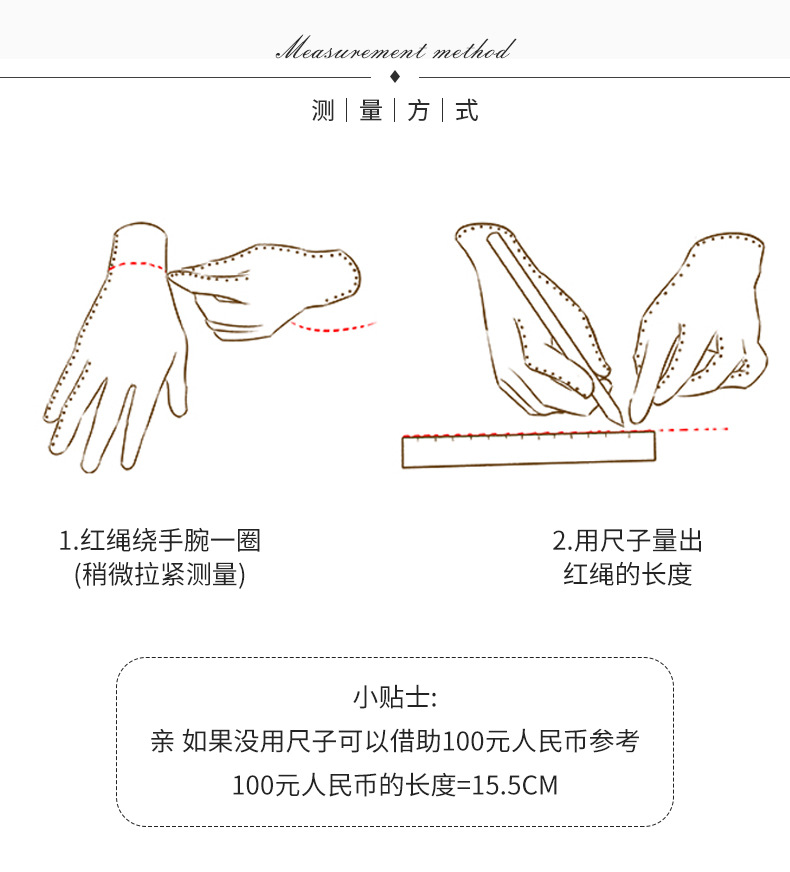 Measurement method

测 | 量 | 方 | 式

1.红绳绕手腕一圈
(稍微拉紧测量)

2.用尺子量出
红绳的长度

小贴士:
亲 如果没用尺子可以借助100元人民币参考
100元人民币的长度=15.5CM