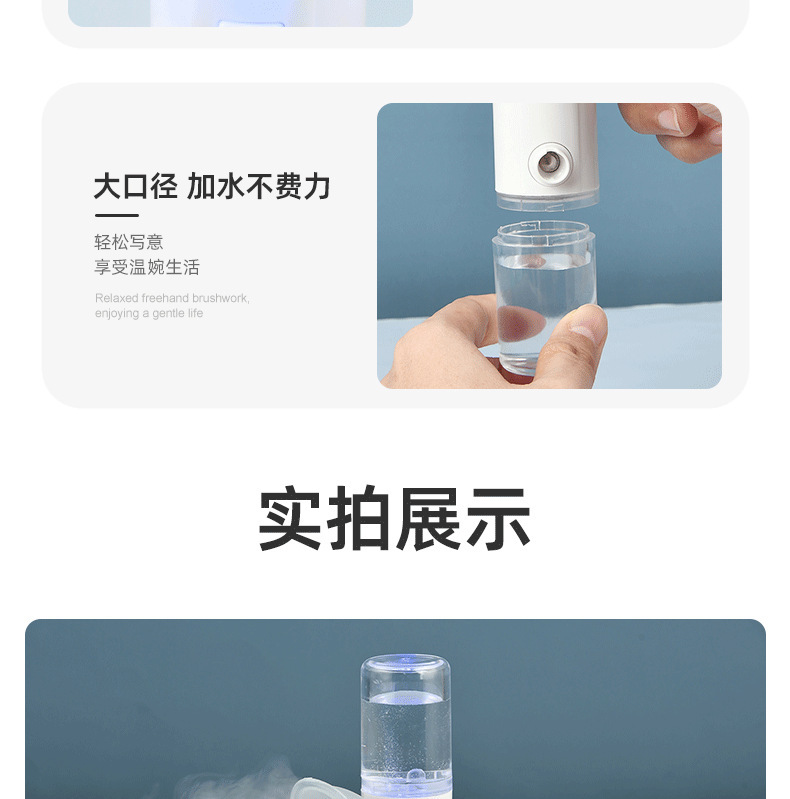 大口径 加水不费力

轻松写意
享受温婉生活

Relaxed freehand brushwork,
enjoying a gentle life

实拍展示