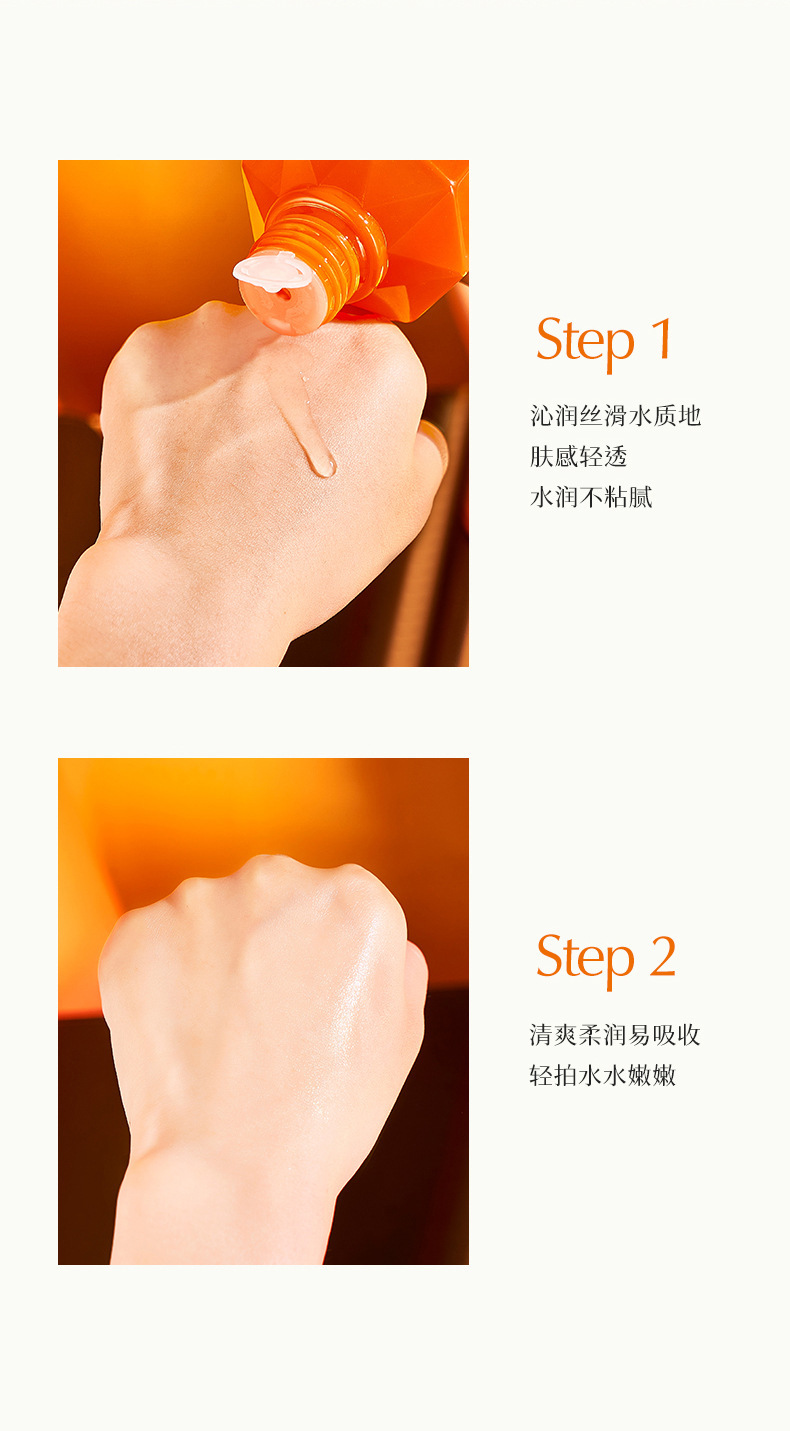 Step 1

沁润丝滑水质地
肤感轻透
水润不粘腻

Step 2

清爽柔润易吸收
轻拍水水嫩嫩