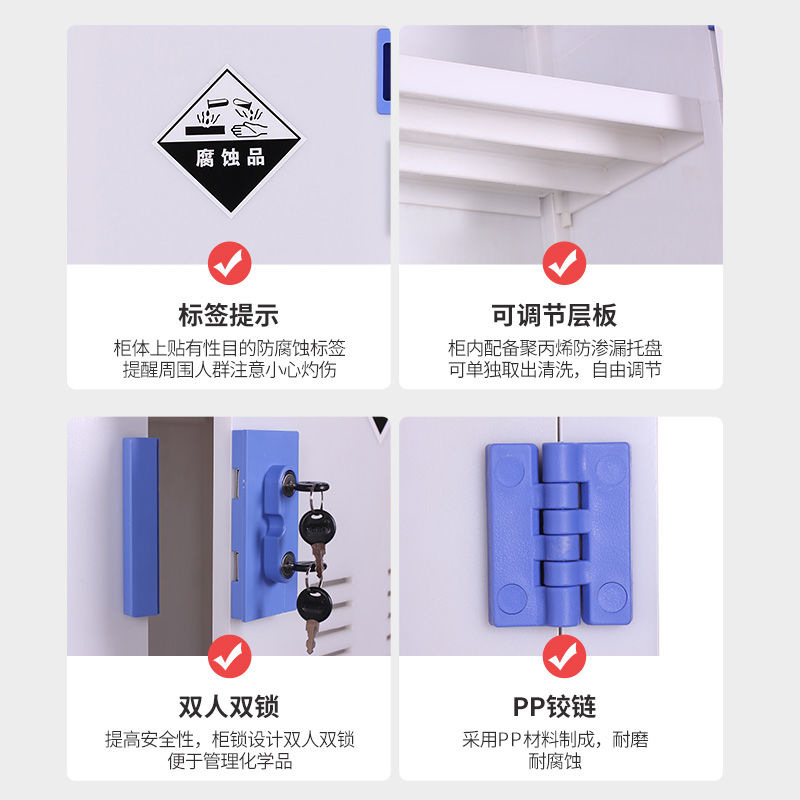 腐蚀品

标签提示

柜体上贴有性目的防腐蚀标签
提醒周围人群注意小心灼伤

可调节层板

柜内配备聚丙烯防渗漏托盘
可单独取出清洗，自由调节

双人双锁

提高安全性，柜锁设计双人双锁
便于管理化学品

PP铰链

采用PP材料制成，耐磨
耐腐蚀