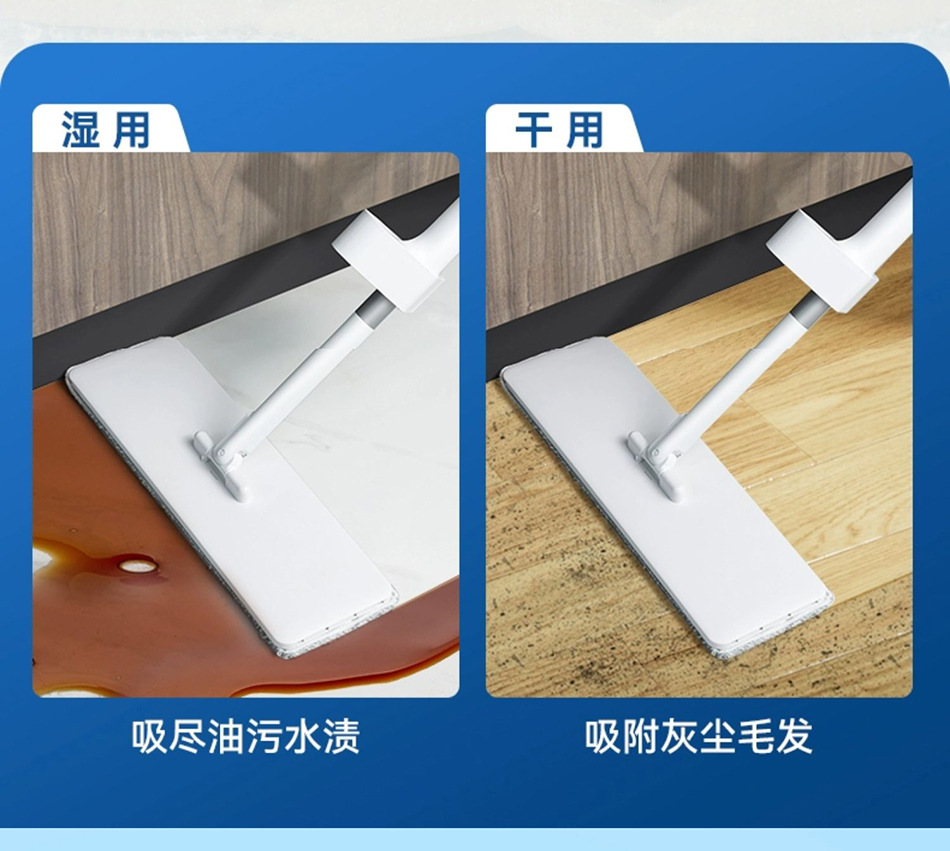 湿用

吸尽油污水渍

干用

吸附灰尘毛发