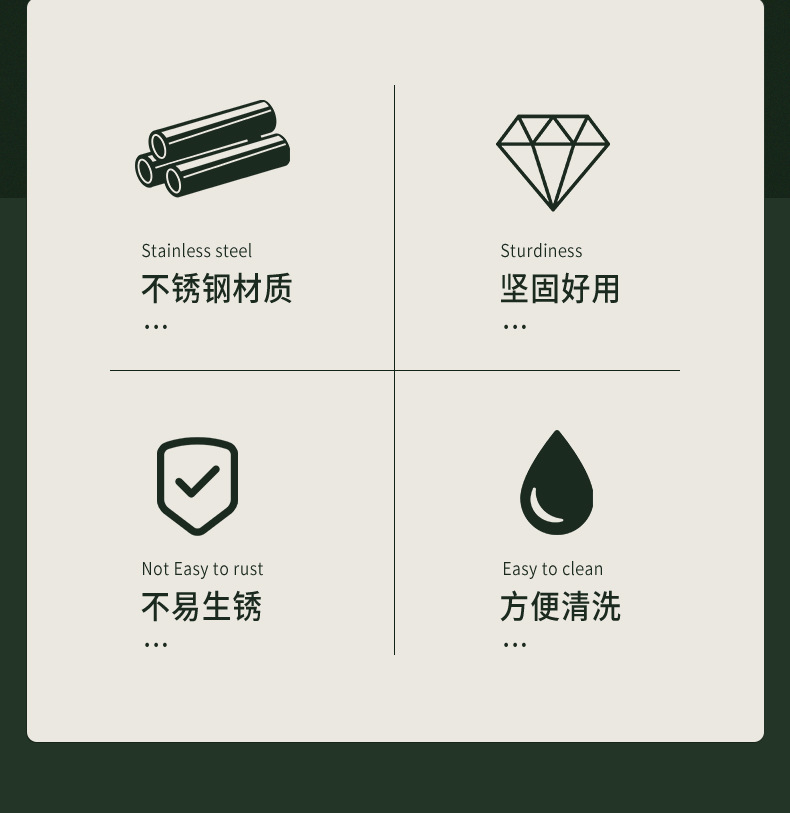 Stainless steel
不锈钢材质
...

Sturdiness
坚固好用
...

Not Easy to rust
不易生锈
...

Easy to clean
方便清洗
...