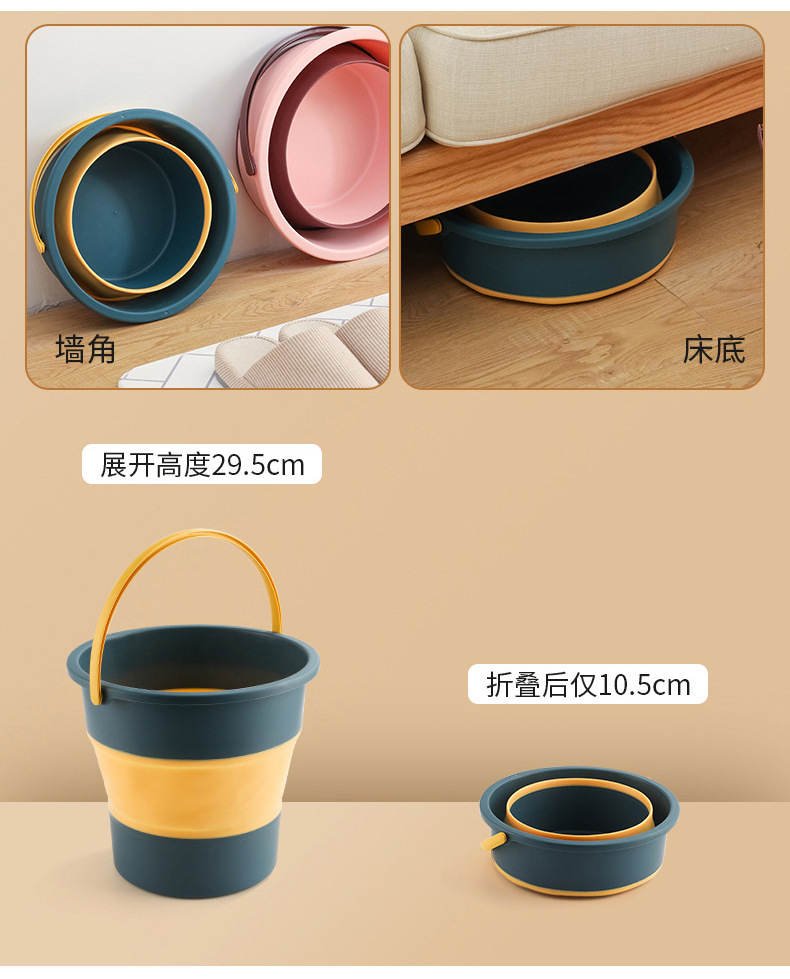 墙角

床底

展开高度29.5cm

折叠后仅10.5cm