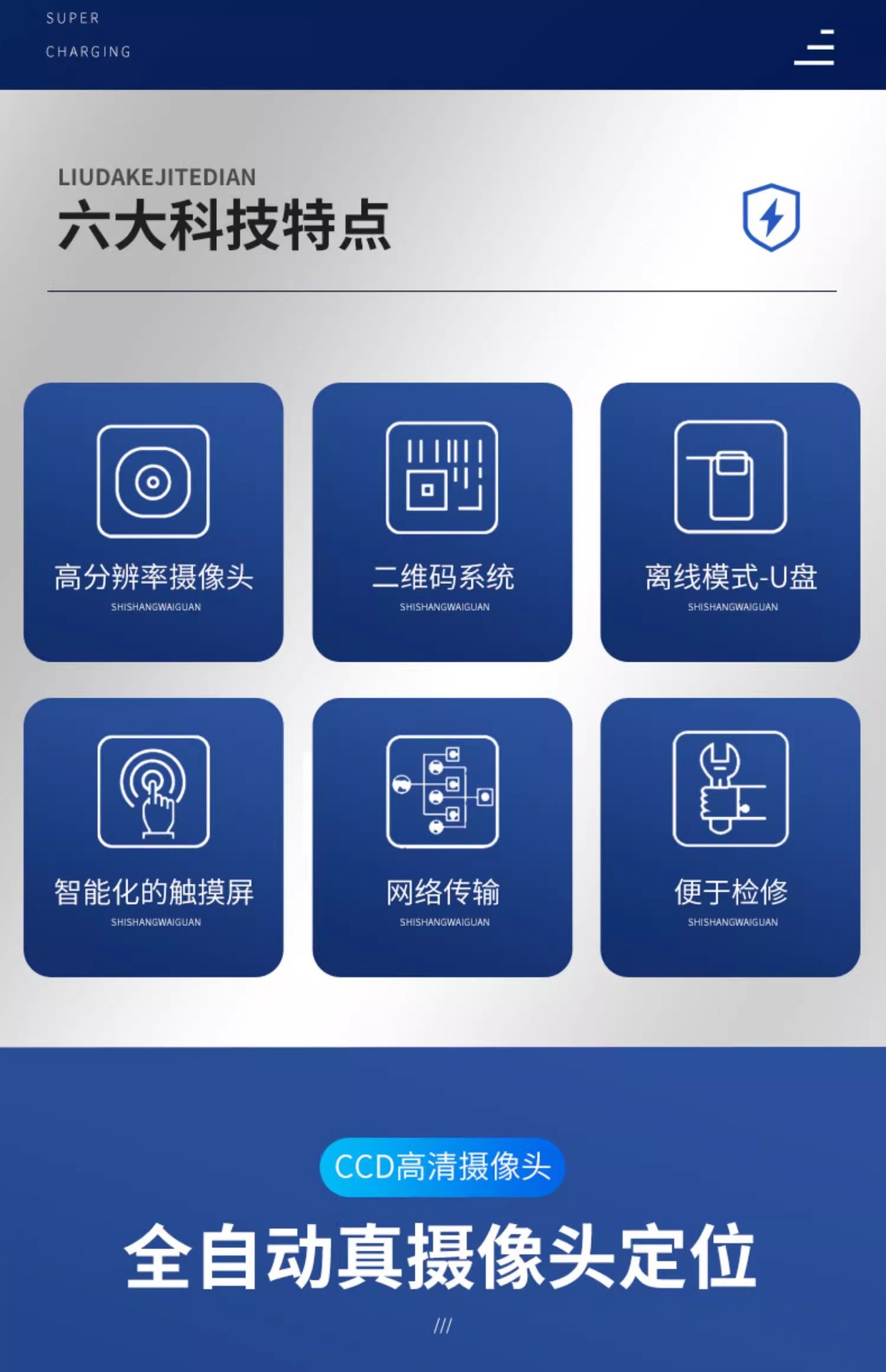 SUPER
CHARGING

LIUDAKEJITEDIAN
六大科技特点

高分辨率摄像头
SHISHANGWAIGUAN

二维码系统
SHISHANGWAIGUAN

离线模式-U盘
SHISHANGWAIGUAN

智能化的触摸屏
SHISHANGWAIGUAN

网络传输
SHISHANGWAIGUAN

便于检修
SHISHANGWAIGUAN

CCD高清摄像头

全自动真摄像头定位

///