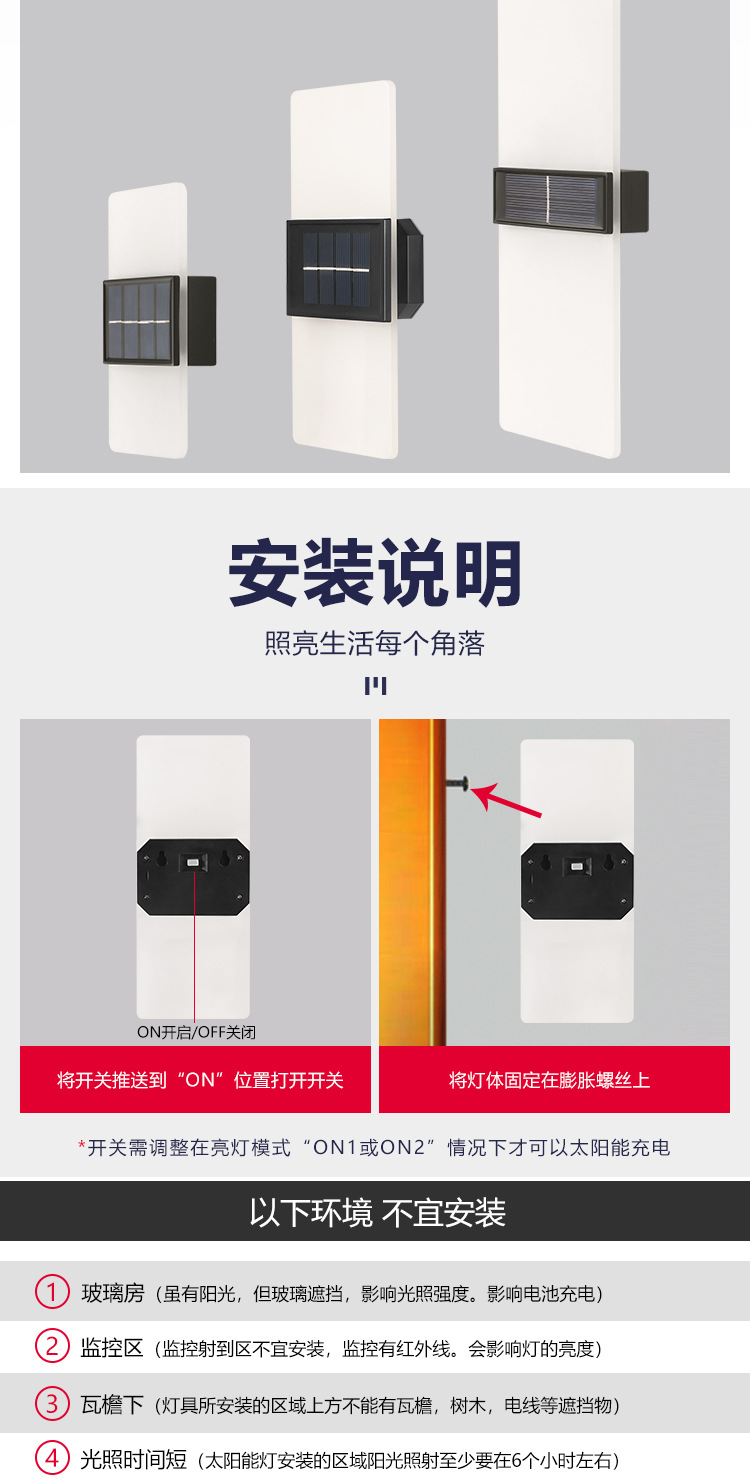 安装说明

照亮生活每个角落

ON开启/OFF关闭

将开关推送到“ON”位置打开开关

将灯体固定在膨胀螺丝上

*开关需调整在亮灯模式“ON1或ON2”情况下才可以太阳能充电

以下环境 不宜安装

① 玻璃房（虽有阳光，但玻璃遮挡，影响光照强度。影响电池充电）

② 监控区（监控射到区不宜安装，监控有红外线。会影响灯的亮度）

③ 瓦檐下（灯具所安装的区域上方不能有瓦檐，树木，电线等遮挡物）

④ 光照时间短（太阳能灯安装的区域阳光照射至少要在6个小时左右）