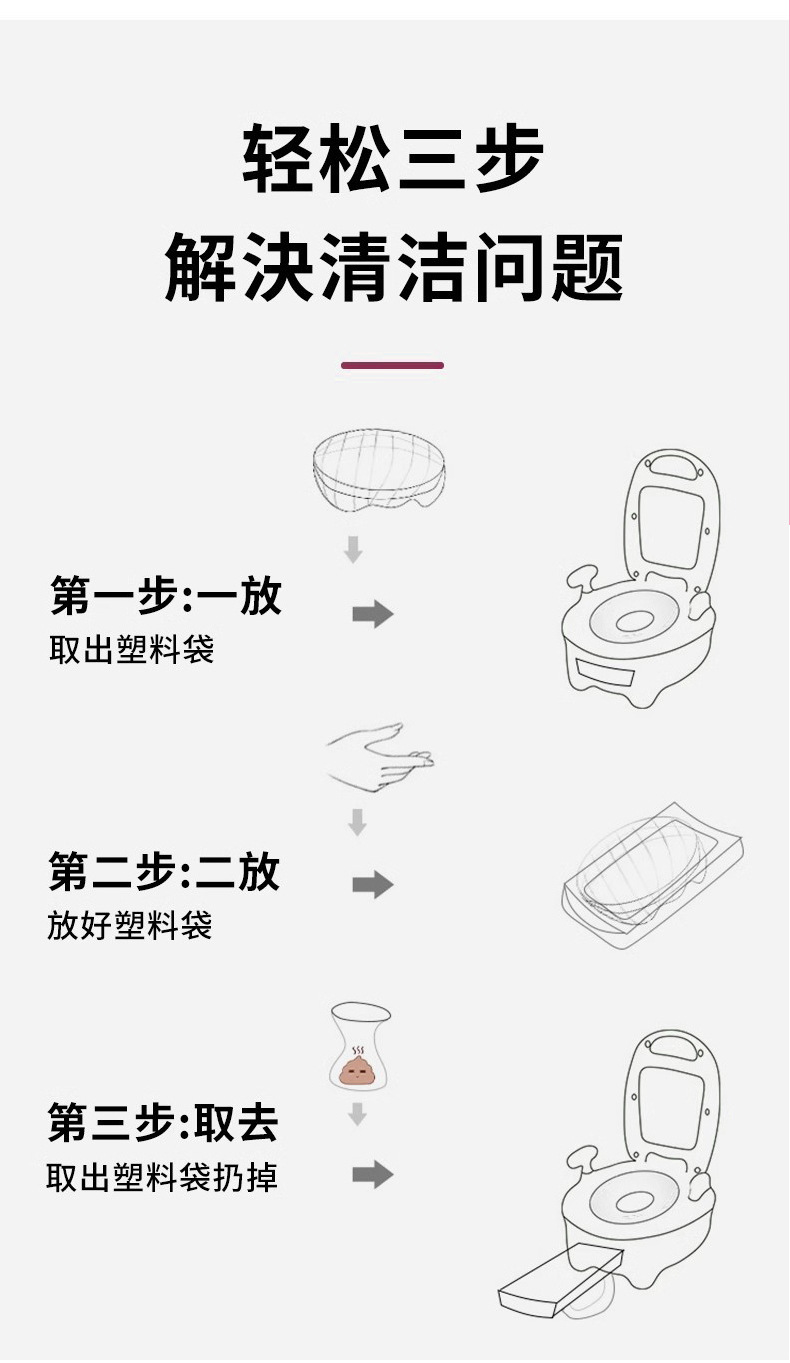 轻松三步
解决清洁问题

第一步:一放
取出塑料袋

第二步:二放
放好塑料袋

第三步:取去
取出塑料袋扔掉