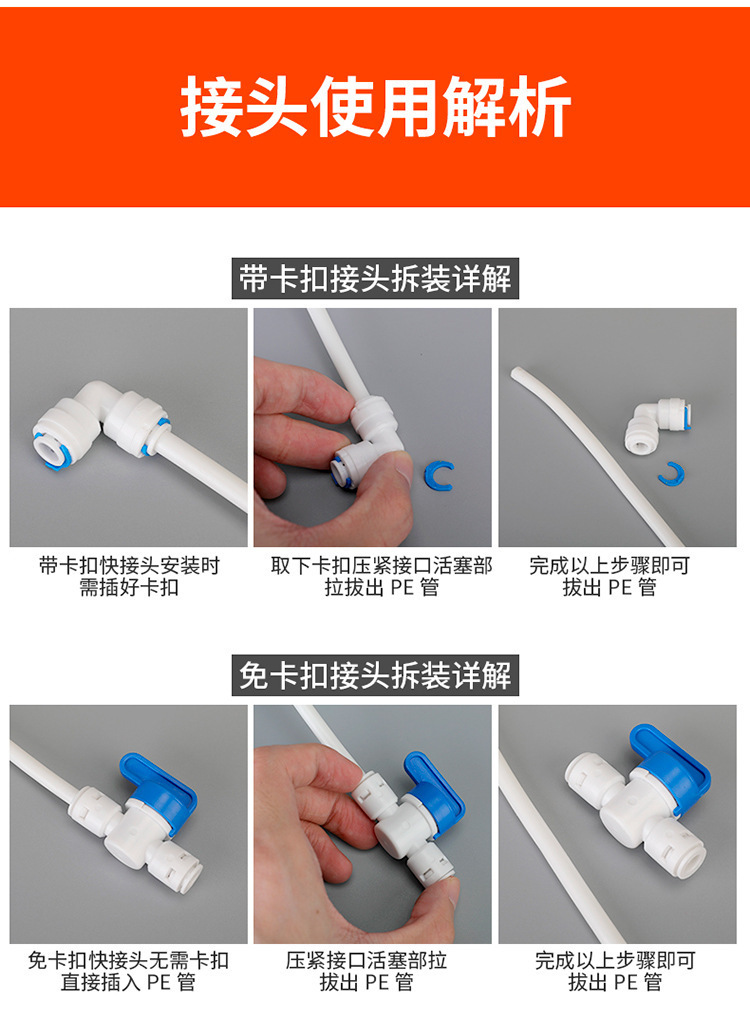 接头使用解析

带卡扣接头拆装详解

带卡扣快接头安装时需插好卡扣

取下卡扣压紧接口活塞部拉拔出 PE 管

完成以上步骤即可拔出 PE 管

免卡扣接头拆装详解

免卡扣快接头无需卡扣直接插入 PE 管

压紧接口活塞部拉拔出 PE 管

完成以上步骤即可拔出 PE 管