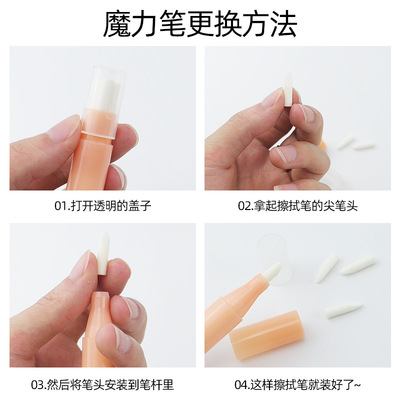 魔力笔更换方法

01.打开透明的盖子

02.拿起擦拭笔的尖笔头

03.然后将笔头安装到笔杆里

04.这样擦拭笔就装好了~