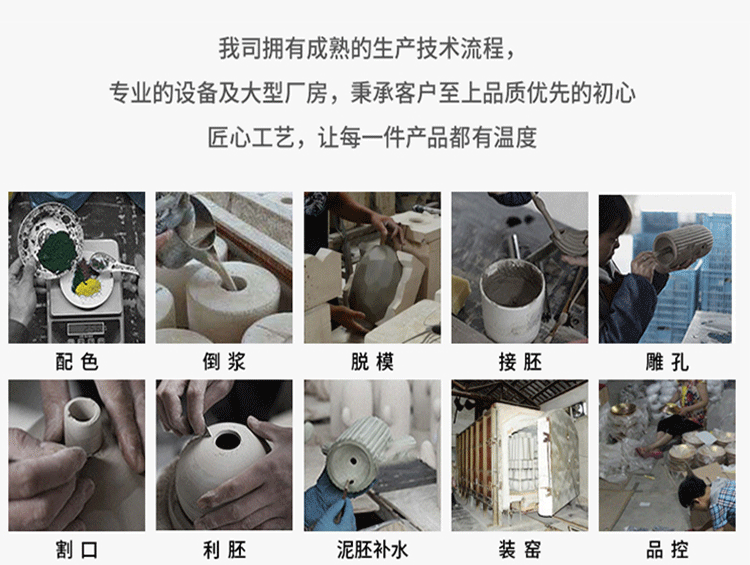 我司拥有成熟的生产技术流程，
专业的设备及大型厂房，秉承客户至上品质优先的初心
匠心工艺，让每一件产品都有温度

配色
倒浆
脱模
接胚
雕孔

割口
利胚
泥胚补水
装窑
品控