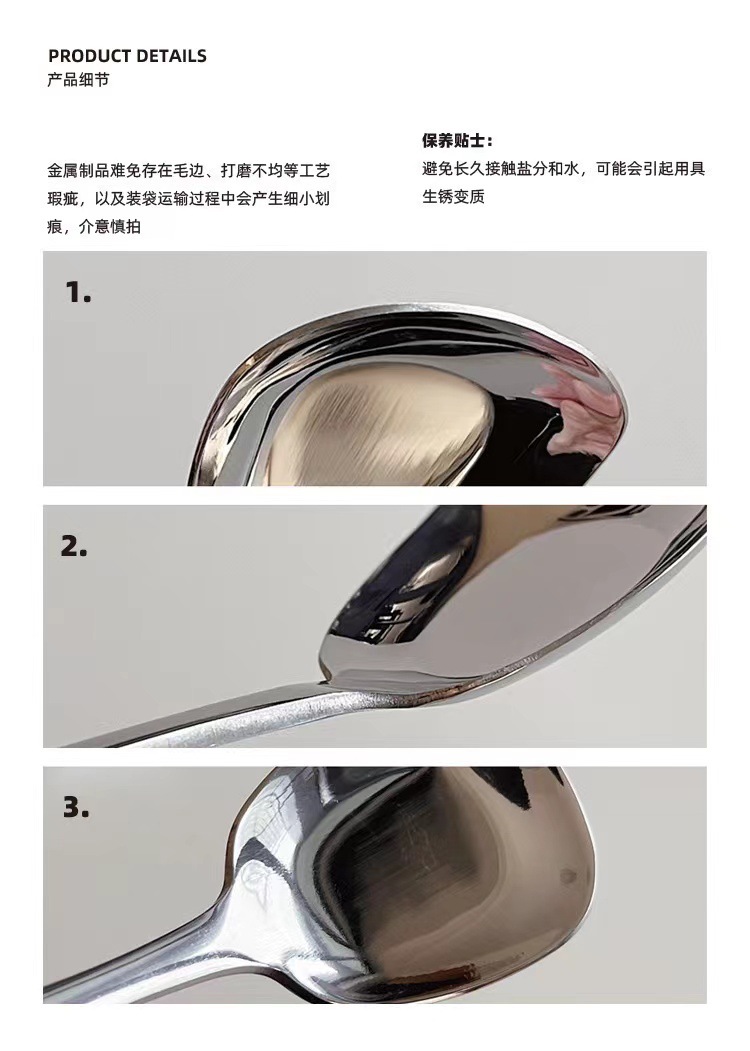 PRODUCT DETAILS
产品细节

金属制品难免存在毛边、打磨不均等工艺瑕疵，以及装袋运输过程中会产生细小划痕，介意慎拍

保养贴士：
避免长久接触盐分和水，可能会引起用具生锈变质

1.

2.

3.