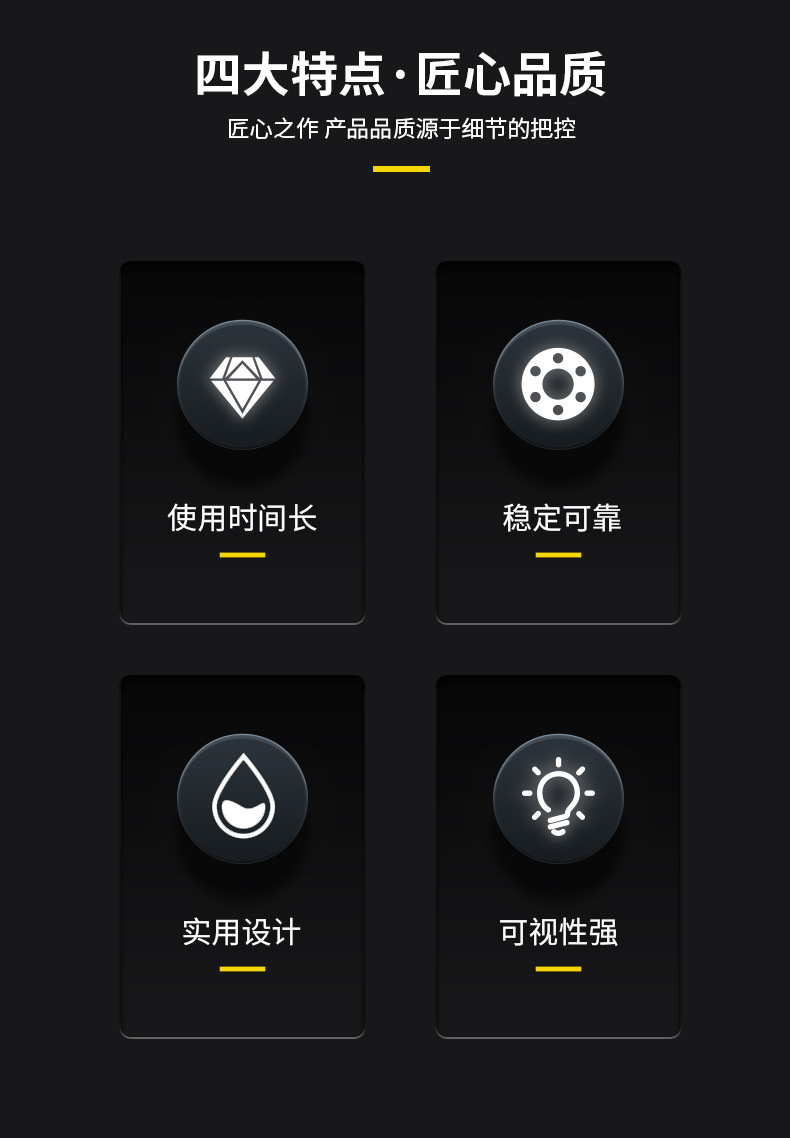 四大特点·匠心品质

匠心之作 产品品质源于细节的把控

使用时间长

稳定可靠

实用设计

可视性强