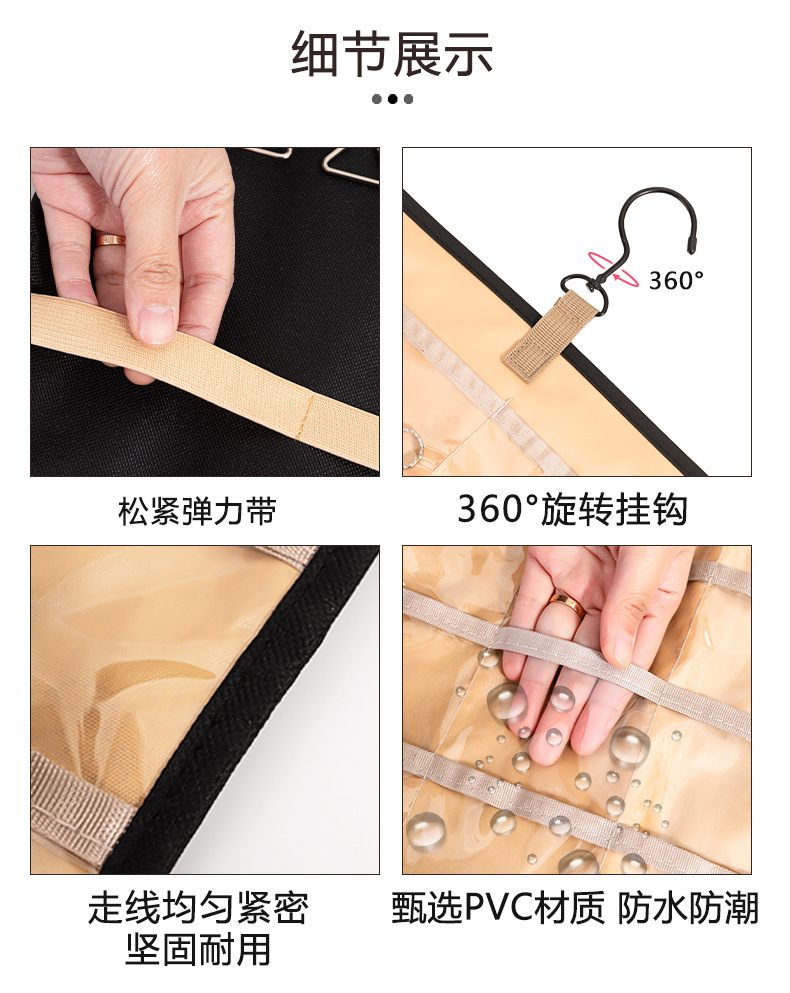 细节展示

360°

松紧弹力带

360°旋转挂钩

走线均匀紧密
坚固耐用

甄选PVC材质 防水防潮