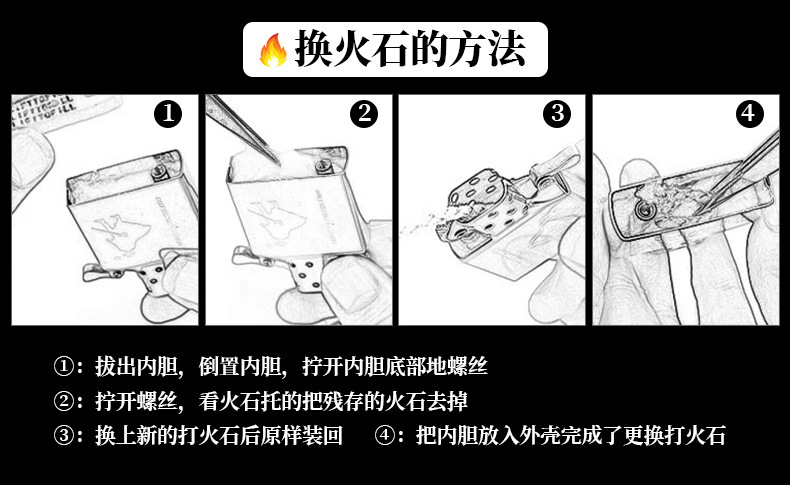 换火石的方法

1

2

3

4

①：拔出内胆，倒置内胆，拧开内胆底部地螺丝

②：拧开螺丝，看火石托的把残存的火石去掉

③：换上新的打火石后原样装回　④：把内胆放入外壳完成了更换打火石