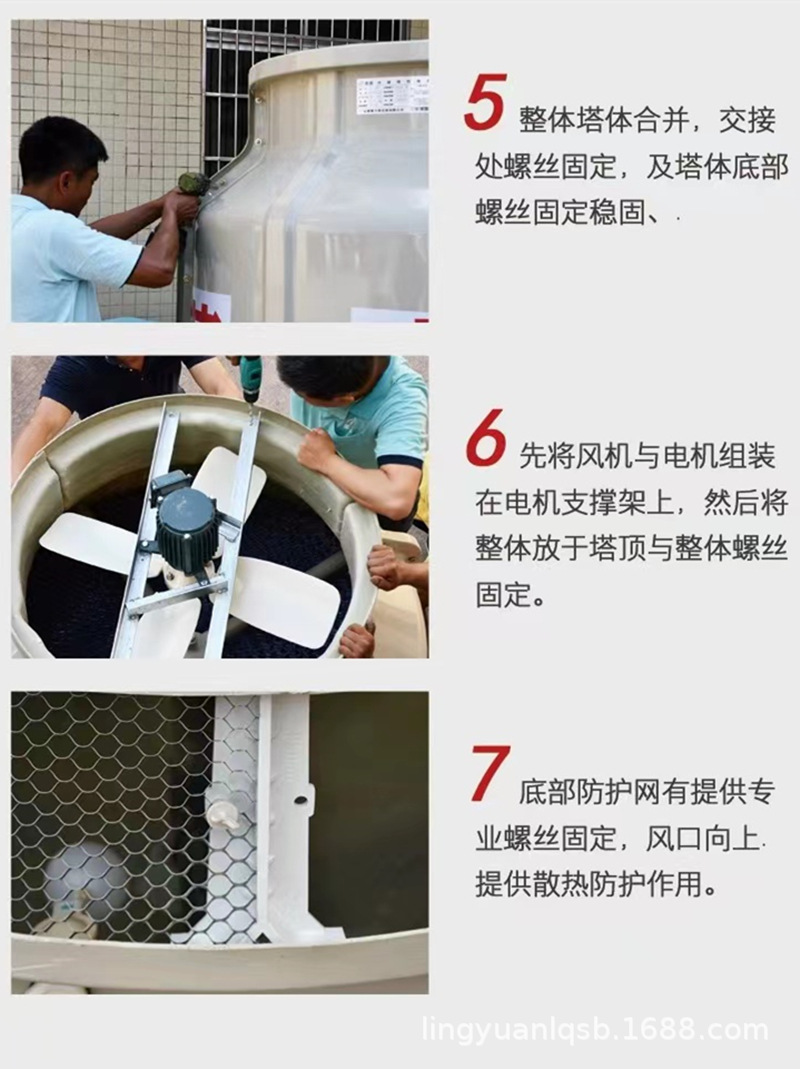 5 整体塔体合并，交接处螺丝固定，及塔体底部螺丝固定稳固、.

6 先将风机与电机组装在电机支撑架上，然后将整体放于塔顶与整体螺丝固定。

7 底部防护网有提供专业螺丝固定，风口向上.提供散热防护作用。

lingyuanlqsb.1688.com