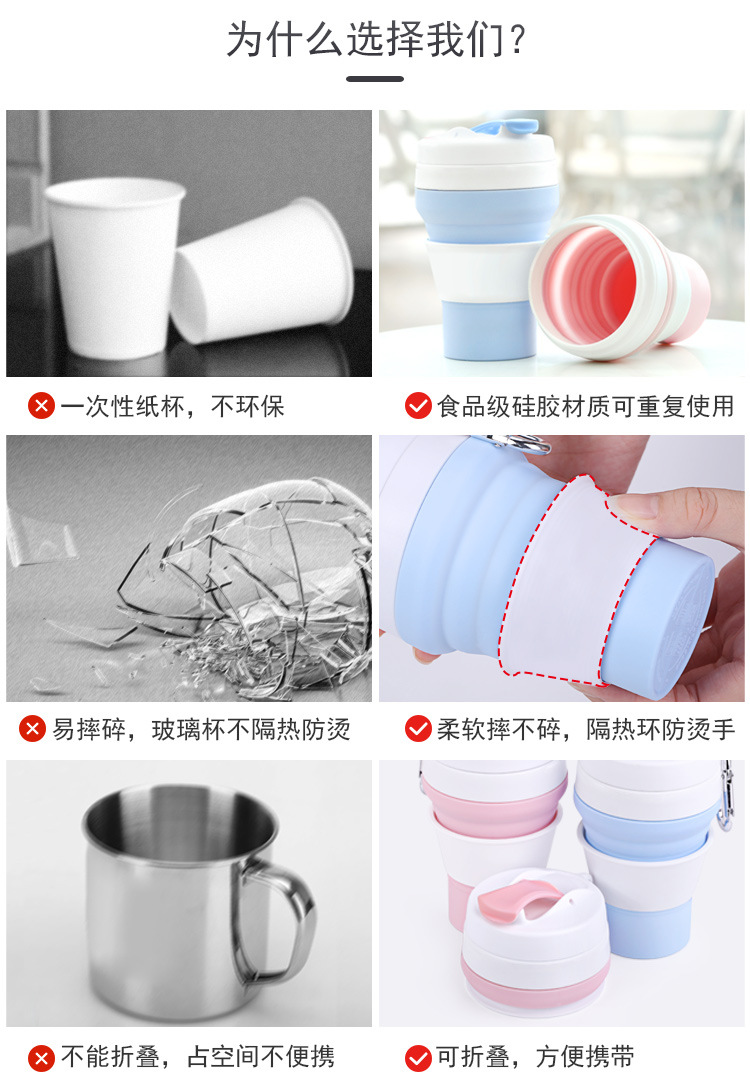 为什么选择我们？

一次性纸杯，不环保

食品级硅胶材质可重复使用

易摔碎，玻璃杯不隔热防烫

柔软摔不碎，隔热环防烫手

不能折叠，占空间不便携

可折叠，方便携带