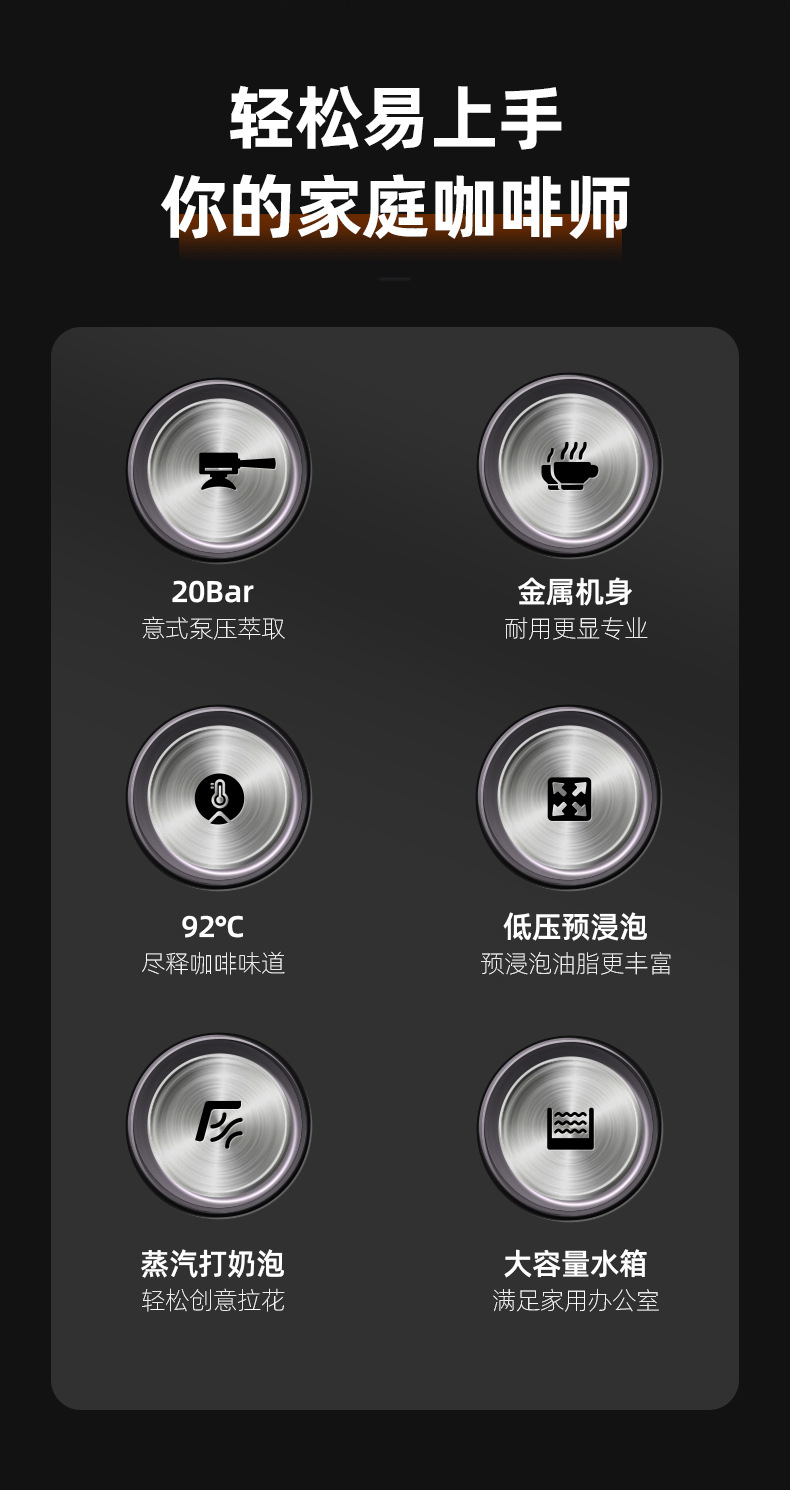 轻松易上手
你的家庭咖啡师

20Bar
意式泵压萃取

金属机身
耐用更显专业

92℃
尽释咖啡味道

低压预浸泡
预浸泡油脂更丰富

蒸汽打奶泡
轻松创意拉花

大容量水箱
满足家用办公室