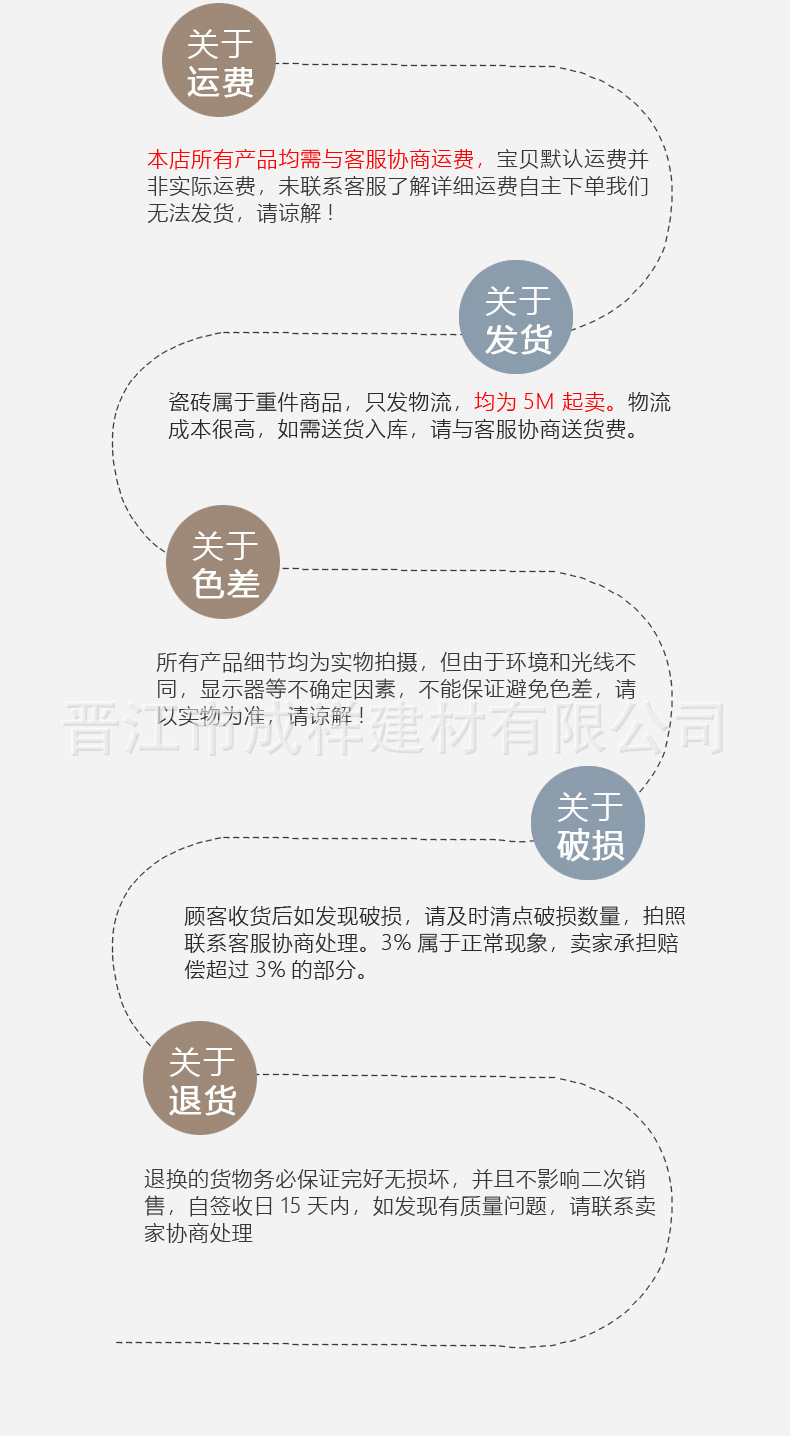 关于
运费

本店所有产品均需与客服协商运费，宝贝默认运费并非实际运费，未联系客服了解详细运费自主下单我们无法发货，请谅解！

关于
发货

瓷砖属于重件商品，只发物流，均为5M起卖。物流成本很高，如需送货入库，请与客服协商送货费。

关于
色差

所有产品细节均为实物拍摄，但由于环境和光线不同，显示器等不确定因素，不能保证避免色差，请以实物为准，请谅解！

关于
破损

顾客收货后如发现破损，请及时清点破损数量，拍照联系客服协商处理。3%属于正常现象，卖家承担赔偿超过3%的部分。

关于
退货

退换的货物务必保证完好无损坏，并且不影响二次销售，自签收日15天内，如发现有质量问题，请联系卖家协商处理

晋江市成祥建材有限公司