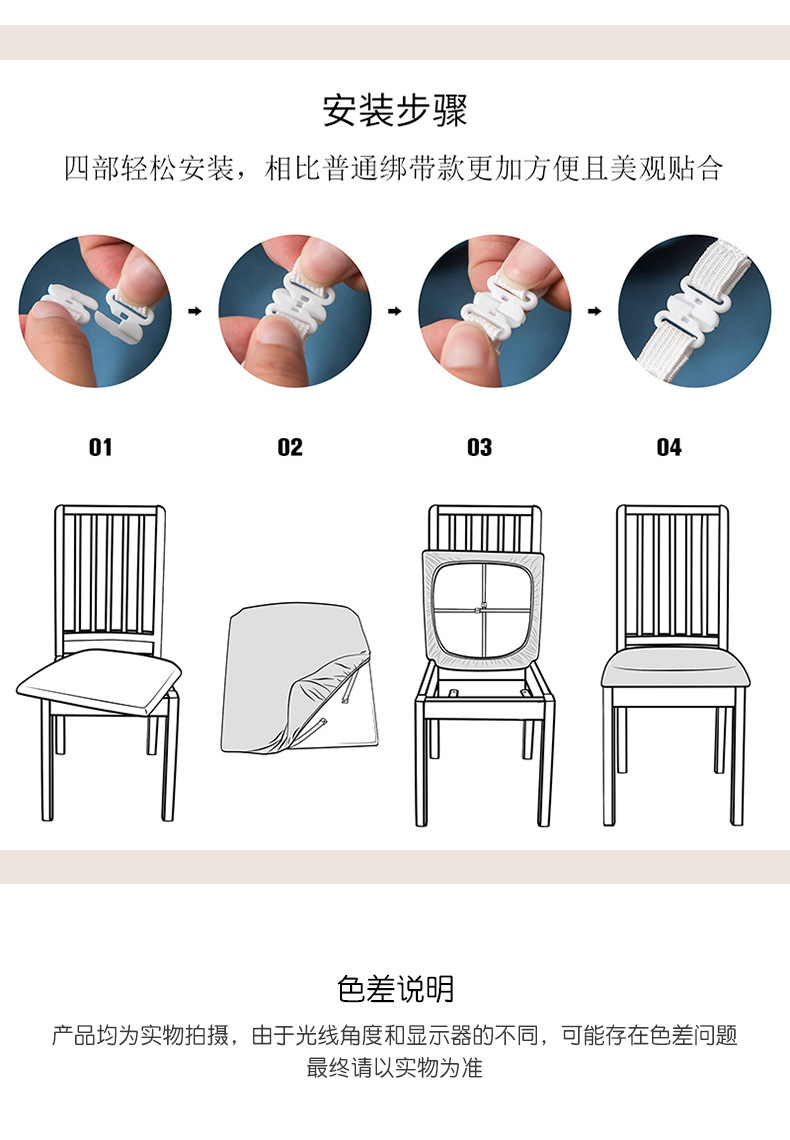 安装步骤

四部轻松安装，相比普通绑带款更加方便且美观贴合

01

02

03

04

色差说明

产品均为实物拍摄，由于光线角度和显示器的不同，可能存在色差问题
最终请以实物为准