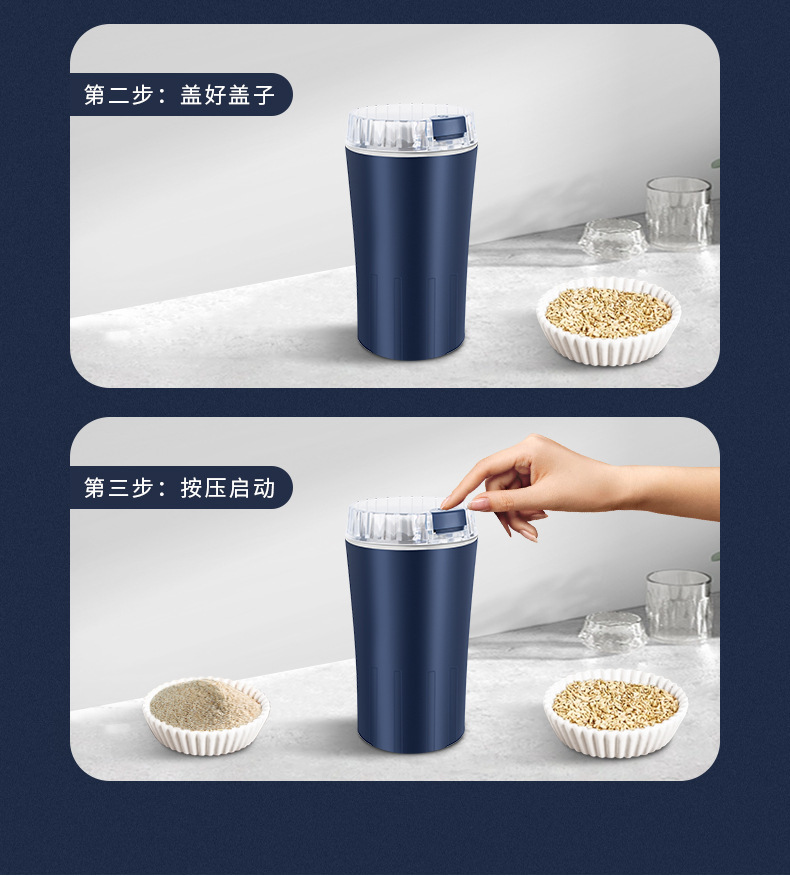 第二步：盖好盖子

第三步：按压启动