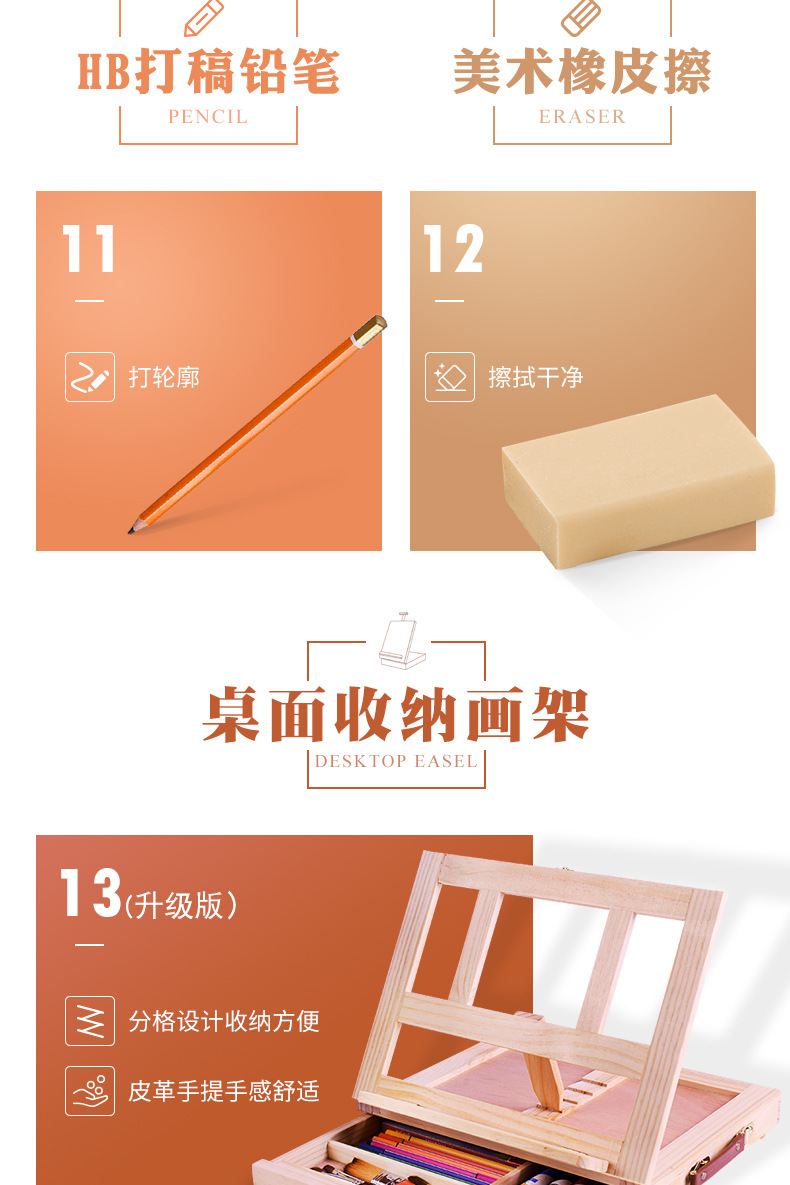 HB打稿铅笔
PENCIL

美术橡皮擦
ERASER

11
打轮廓

12
擦拭干净

桌面收纳画架
DESKTOP EASEL

13(升级版)
分格设计收纳方便
皮革手提手感舒适