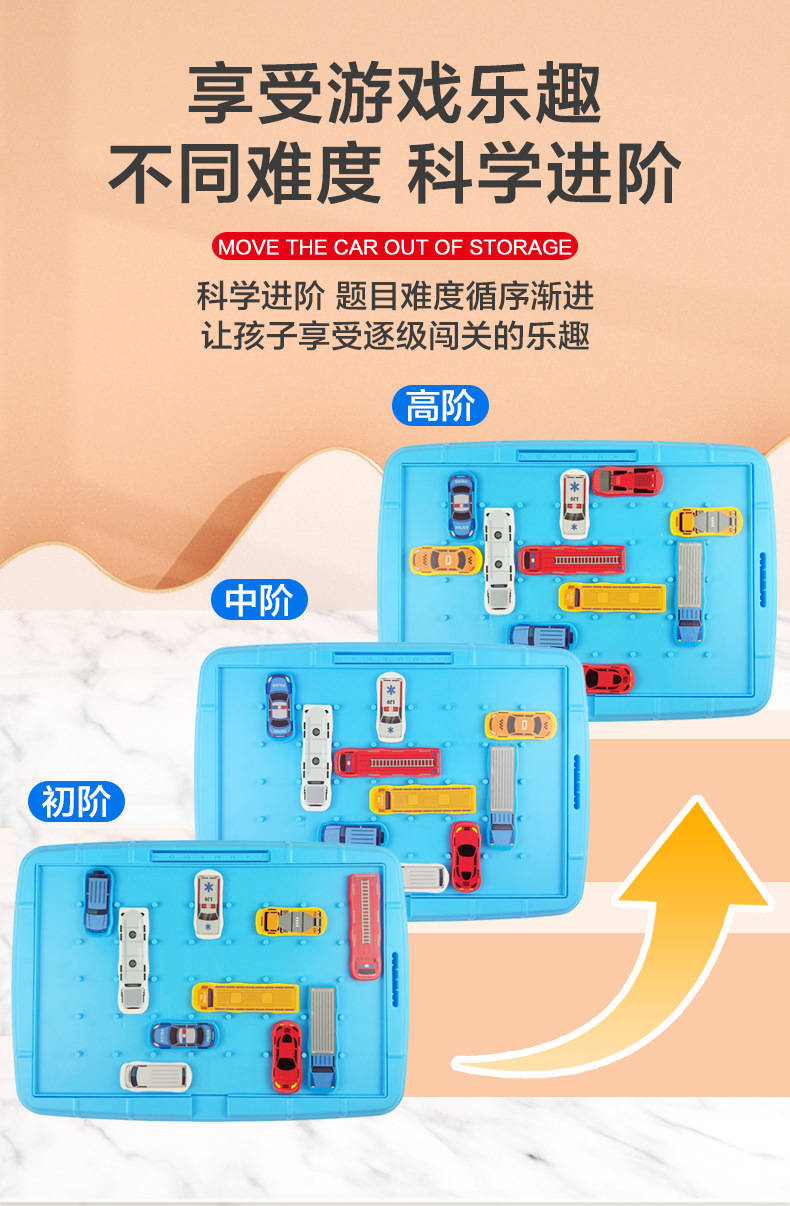 享受游戏乐趣
不同难度 科学进阶

MOVE THE CAR OUT OF STORAGE

科学进阶 题目难度循序渐进
让孩子享受逐级闯关的乐趣

高阶

中阶

初阶