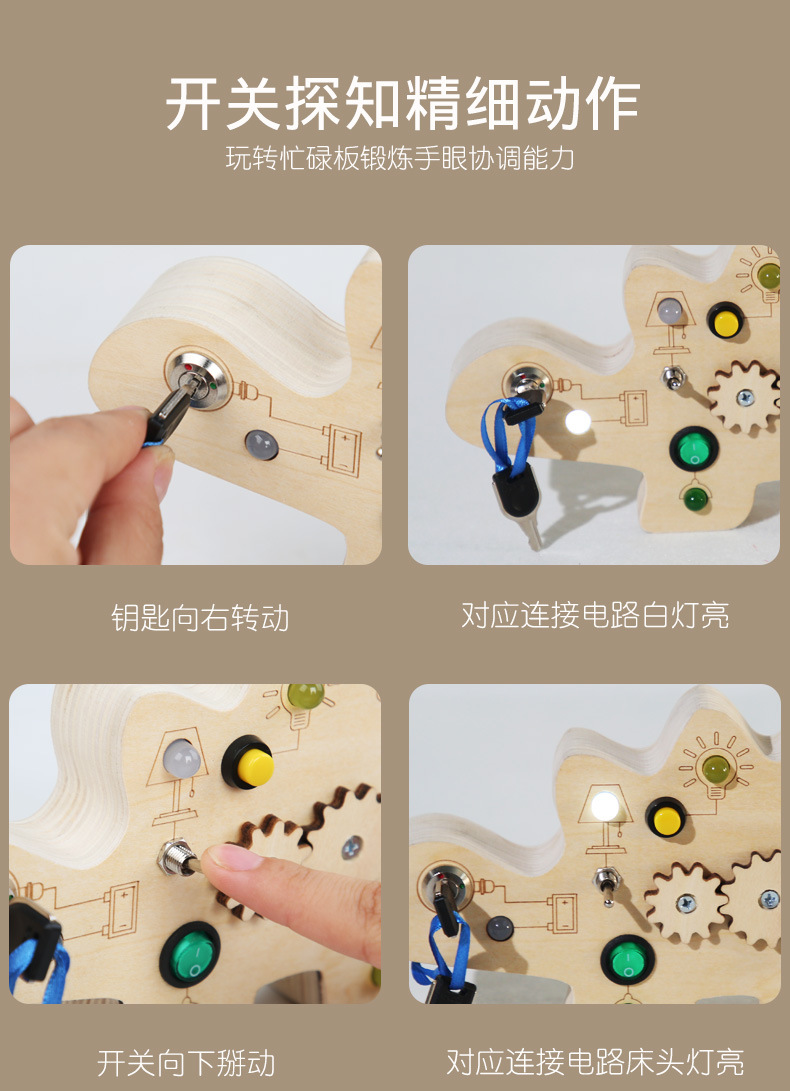 开关探知精细动作

玩转忙碌板锻炼手眼协调能力

钥匙向右转动

对应连接电路白灯亮

开关向下掰动

对应连接电路床头灯亮