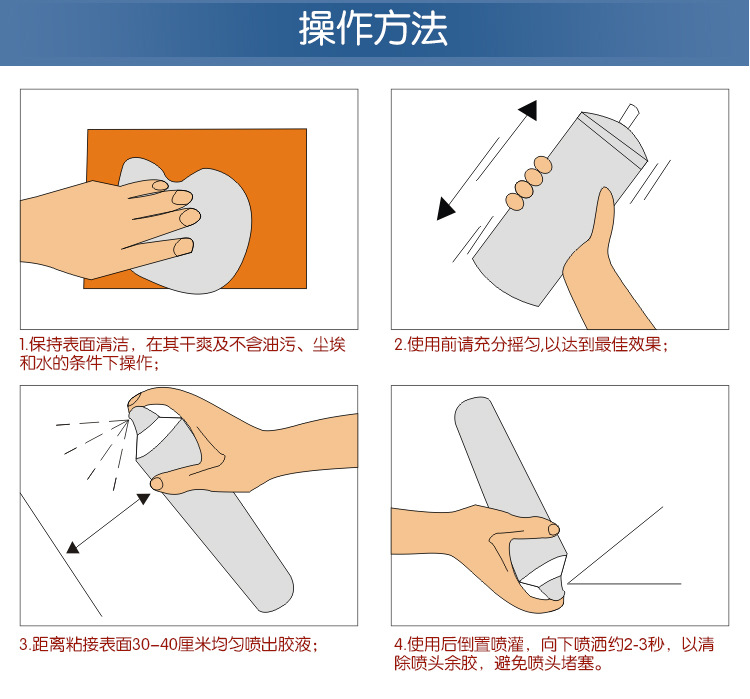 操作方法

1.保持表面清洁，在其干爽及不含油污、尘埃和水的条件下操作；

2.使用前请充分摇匀,以达到最佳效果；

3.距离粘接表面30-40厘米均匀喷出胶液；

4.使用后倒置喷灌，向下喷洒约2-3秒，以清除喷头余胶，避免喷头堵塞。