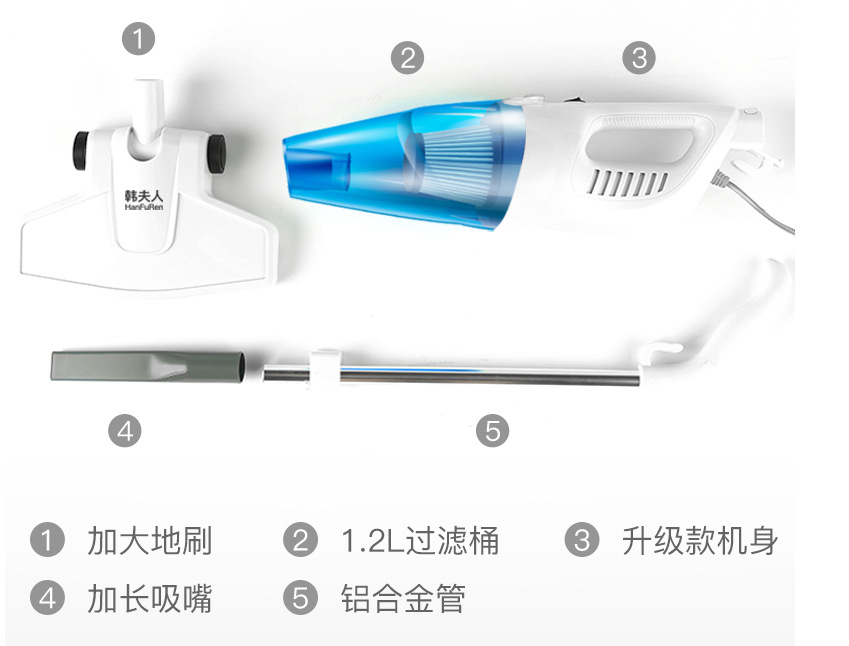 1
2
3
韩夫人
HanFuRen
4
5

1 加大地刷
2 1.2L过滤桶
3 升级款机身
4 加长吸嘴
5 铝合金管