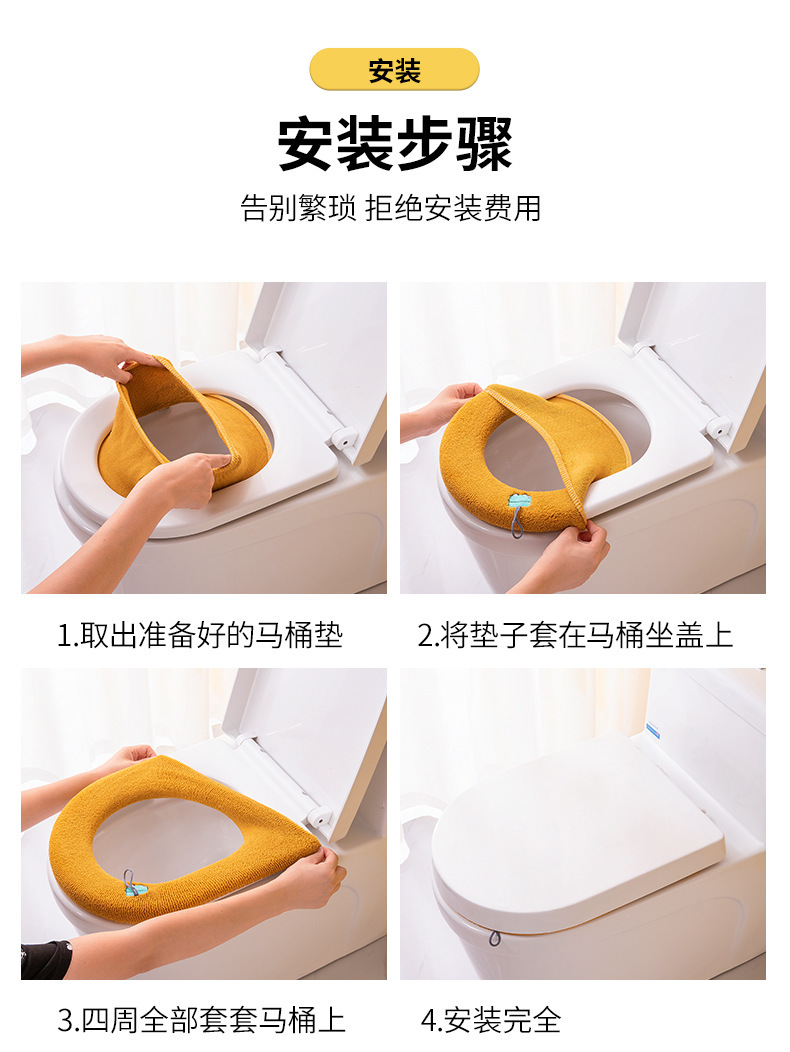 安装

安装步骤

告别繁琐 拒绝安装费用

1.取出准备好的马桶垫

2.将垫子套在马桶坐盖上

3.四周全部套套马桶上

4.安装完全