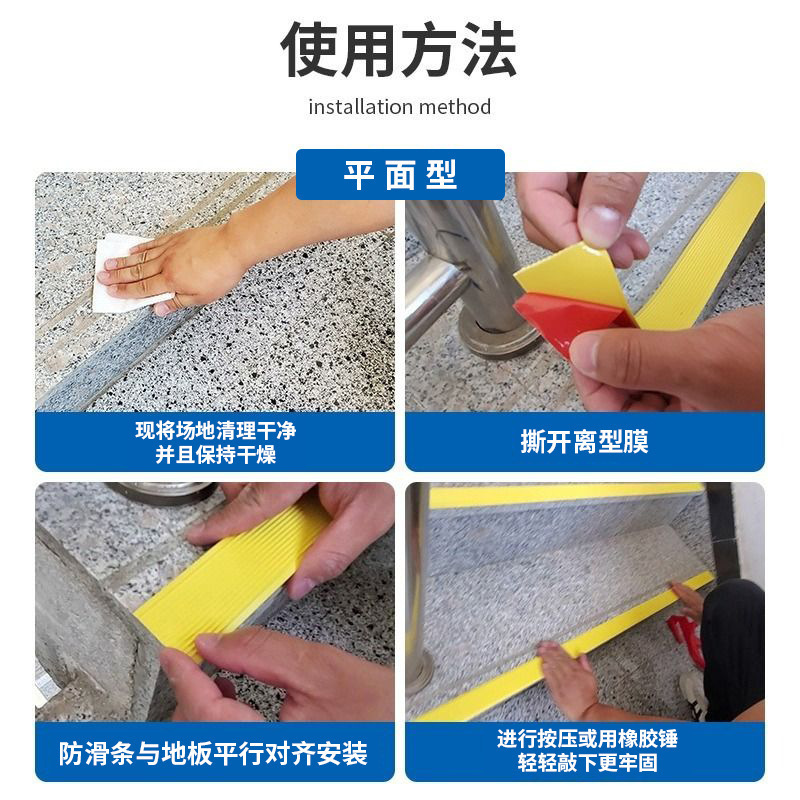 使用方法
installation method

平面型

现将场地清理干净
并且保持干燥

撕开离型膜

防滑条与地板平行对齐安装

进行按压或用橡胶锤
轻轻敲下更牢固