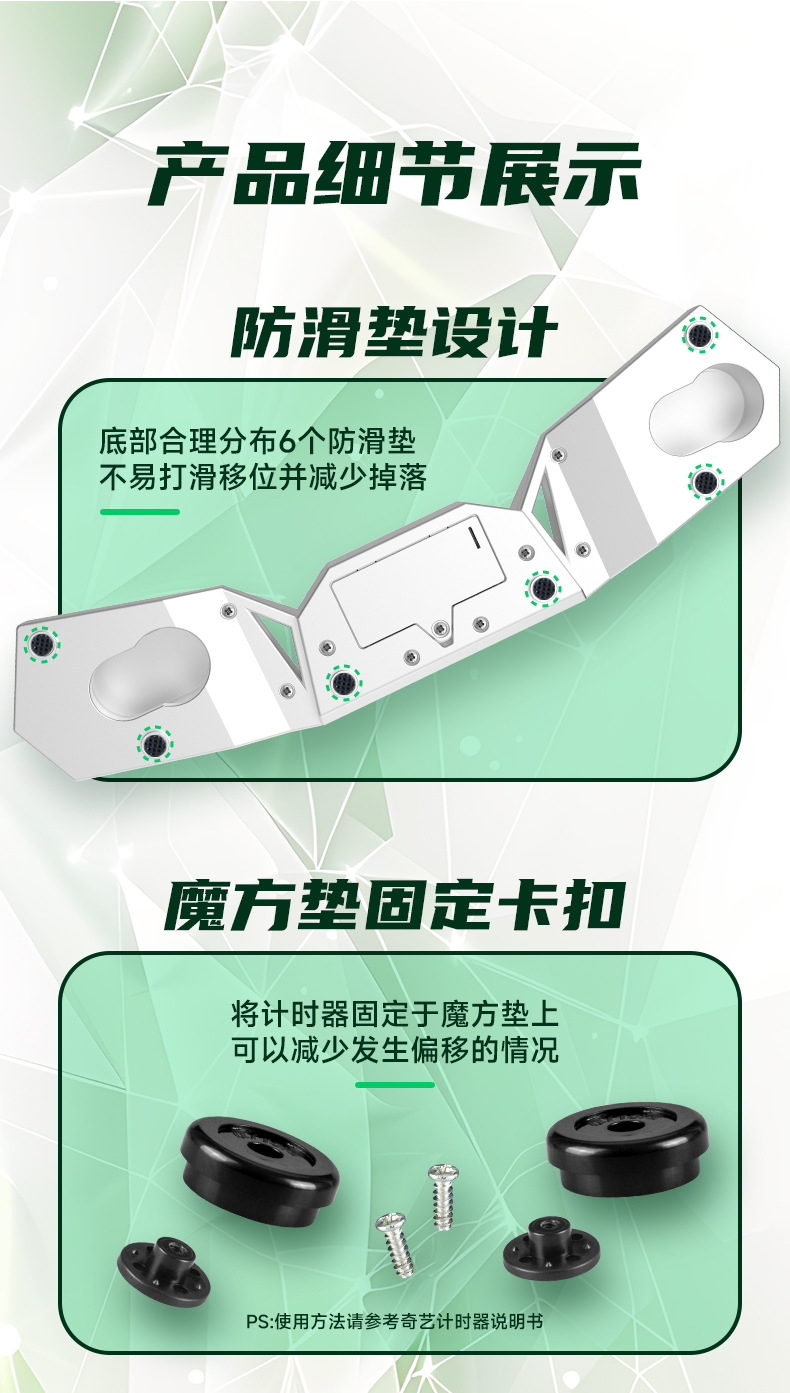 产品细节展示

防滑垫设计

底部合理分布6个防滑垫
不易打滑移位并减少掉落

魔方垫固定卡扣

将计时器固定于魔方垫上
可以减少发生偏移的情况

PS:使用方法请参考奇艺计时器说明书