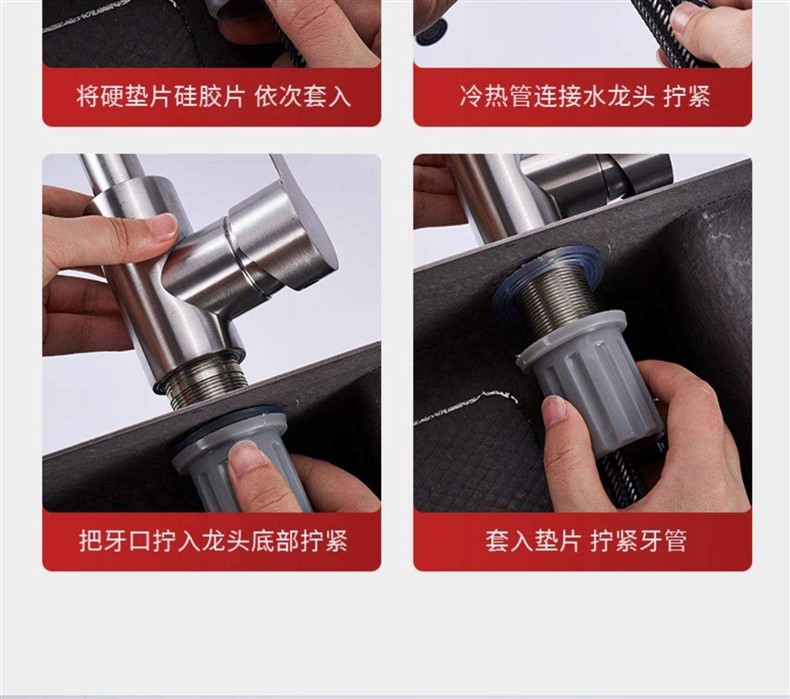 将硬垫片硅胶片 依次套入

冷热管连接水龙头 拧紧

把牙口拧入龙头底部拧紧

套入垫片 拧紧牙管