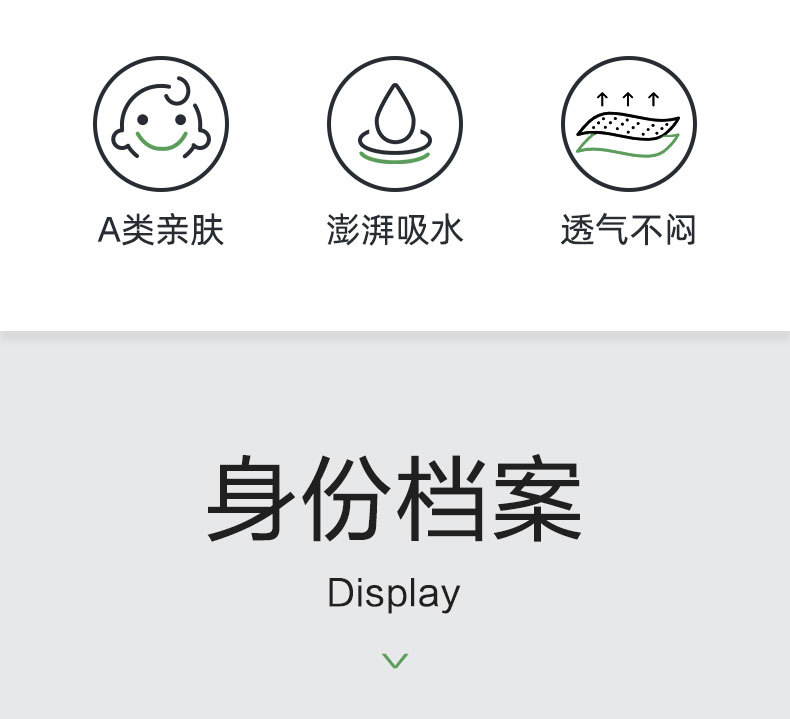 A类亲肤 澎湃吸水 透气不闷

身份档案

Display