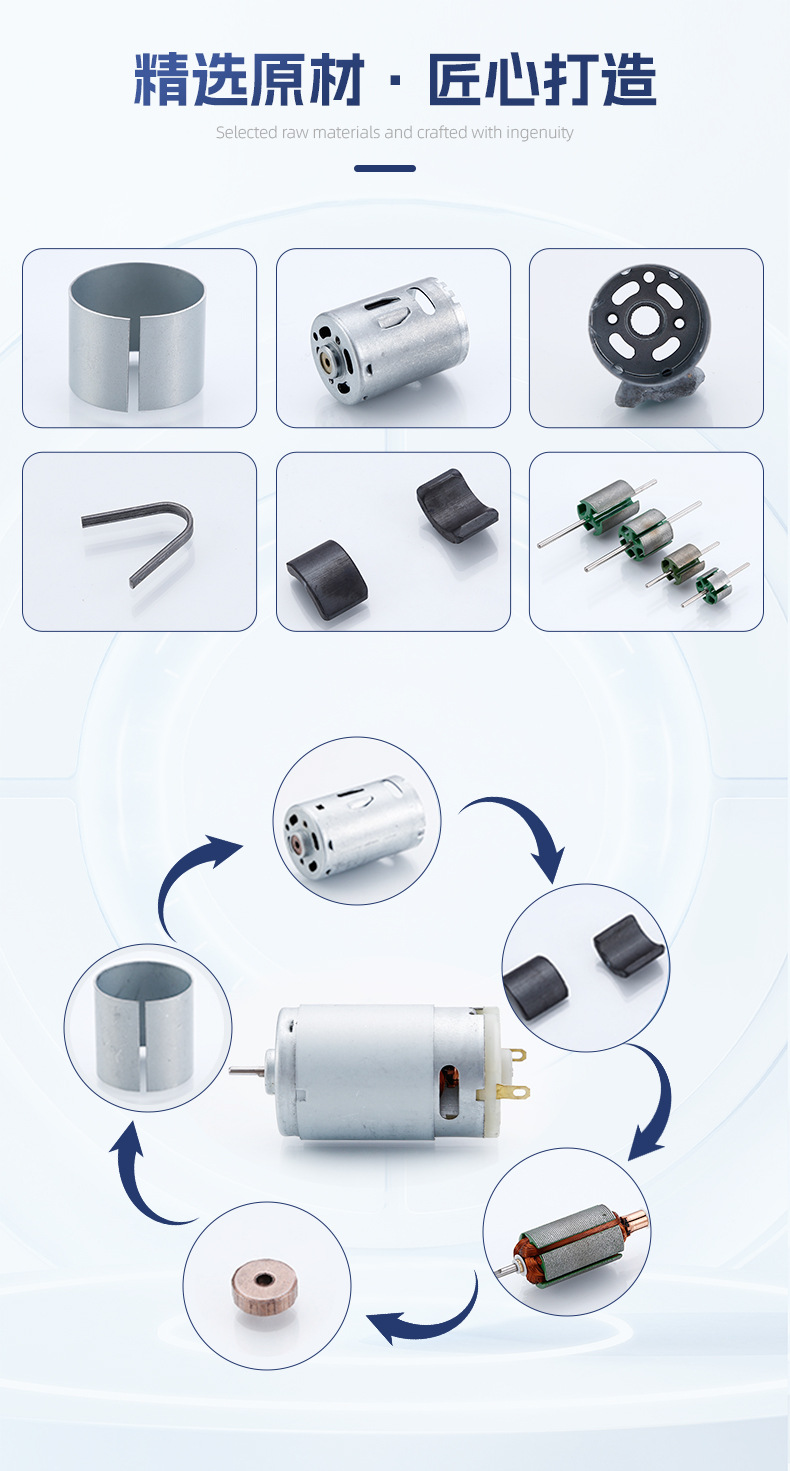 精选原材 · 匠心打造

Selected raw materials and crafted with ingenuity