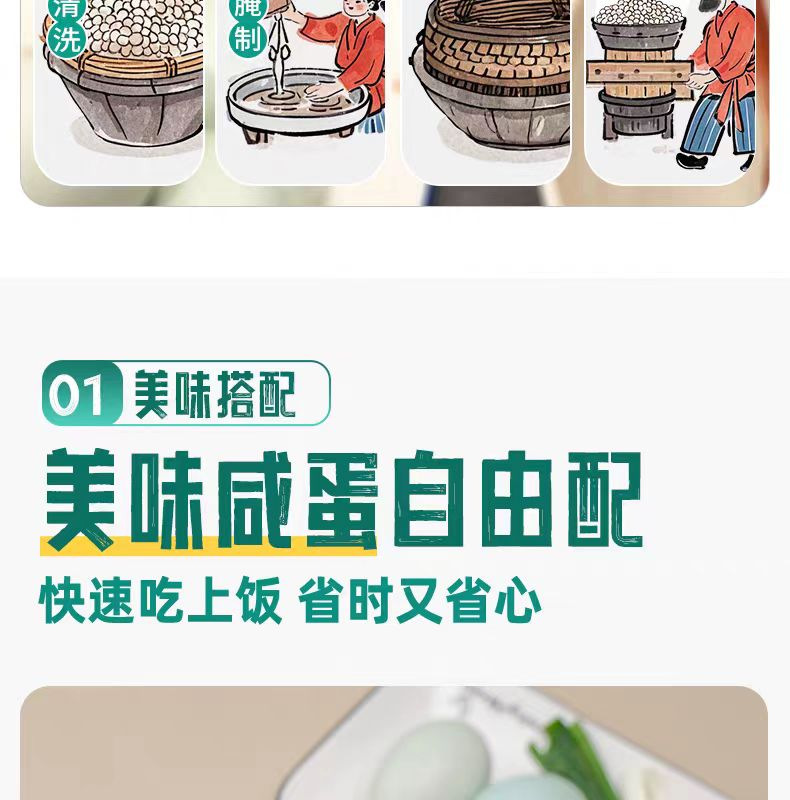 清洗

腌制

01 美味搭配

美味咸蛋自由配

快速吃上饭 省时又省心